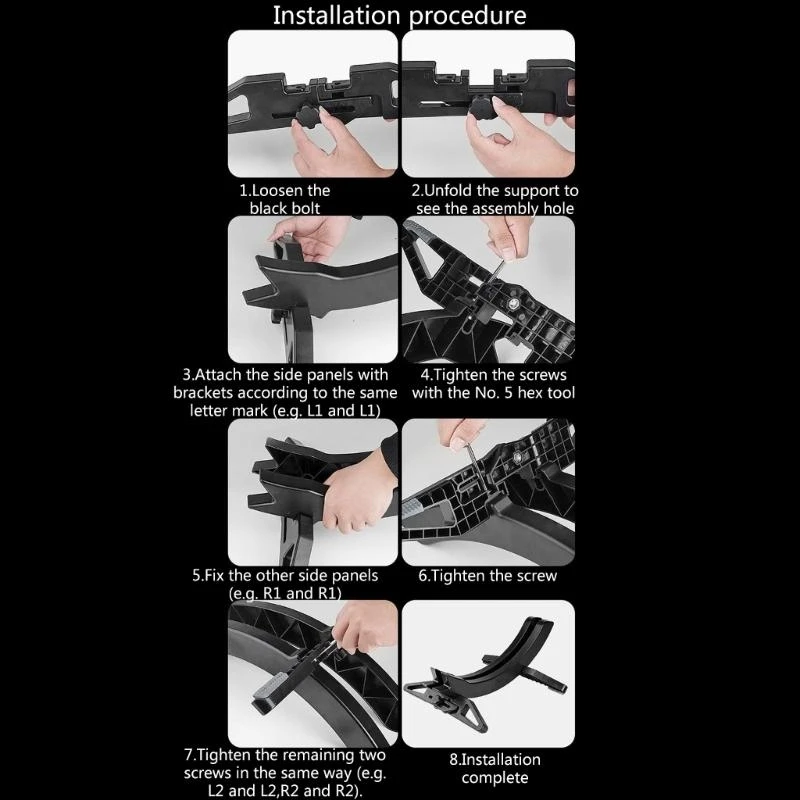 Installation procedure

1.Loosen the black bolt

2.Unfold the support to see the assembly hole

3.Attach the side panels with brackets according to the same letter mark (e.g. L1 and L1)

4.Tighten the screws with the No. 5 hex tool

5.Fix the other side panels (e.g. R1 and R1)

6.Tighten the screw

7.Tighten the remaining two screws in the same way (e.g. L2 and L2,R2 and R2).

8.Installation complete