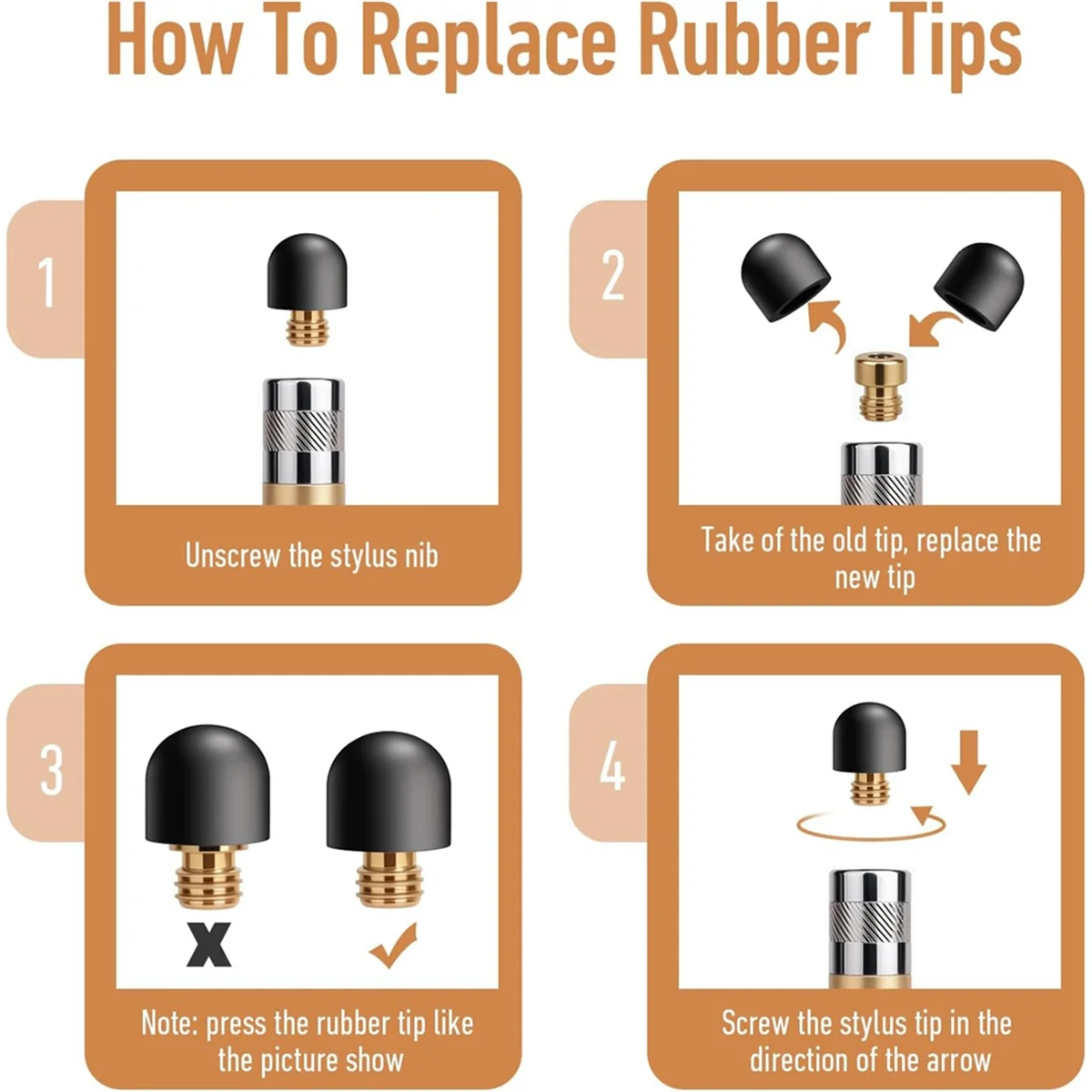 How To Replace Rubber Tips

1

Unscrew the stylus nib

2

Take of the old tip, replace the new tip

3

X

✓

Note: press the rubber tip like the picture show

4

Screw the stylus tip in the direction of the arrow