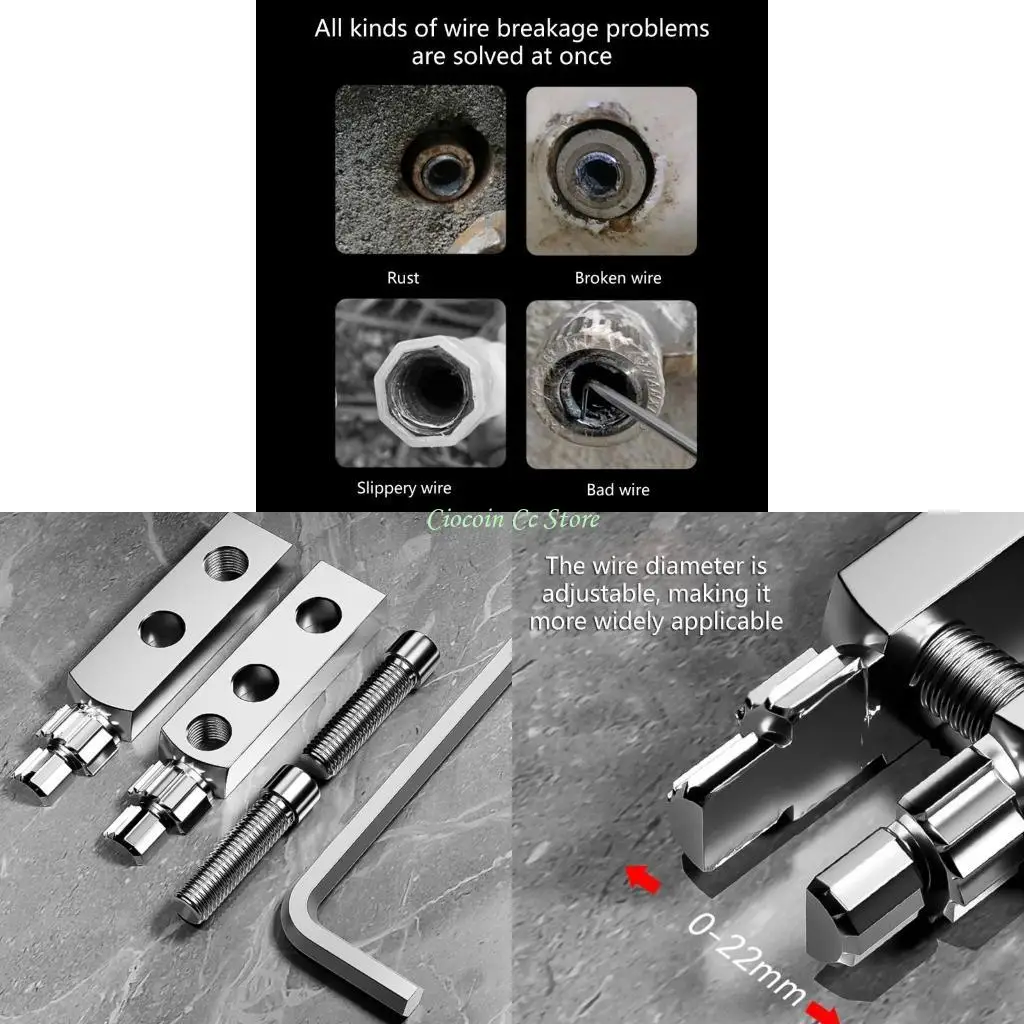 All kinds of wire breakage problems are solved at once

Rust

Broken wire

Slippery wire

Bad wire

Ciocoin Cc Store

The wire diameter is adjustable, making it more widely applicable

0-22mm