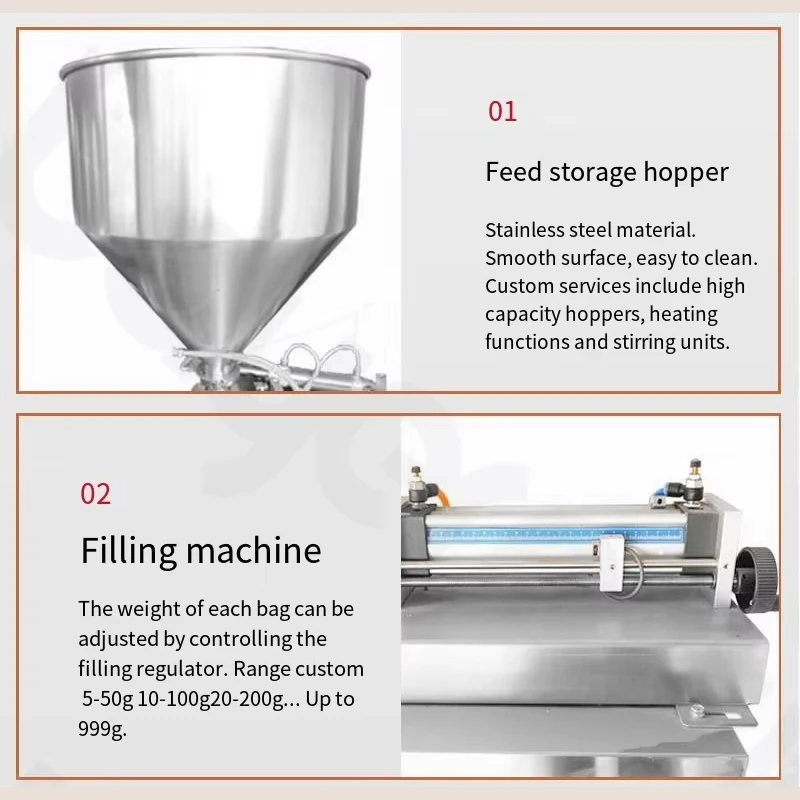 01

Feed storage hopper

Stainless steel material. Smooth surface, easy to clean. Custom services include high capacity hoppers, heating functions and stirring units.

02

Filling machine

The weight of each bag can be adjusted by controlling the filling regulator. Range custom 5-50g 10-100g20-200g... Up to 999g.