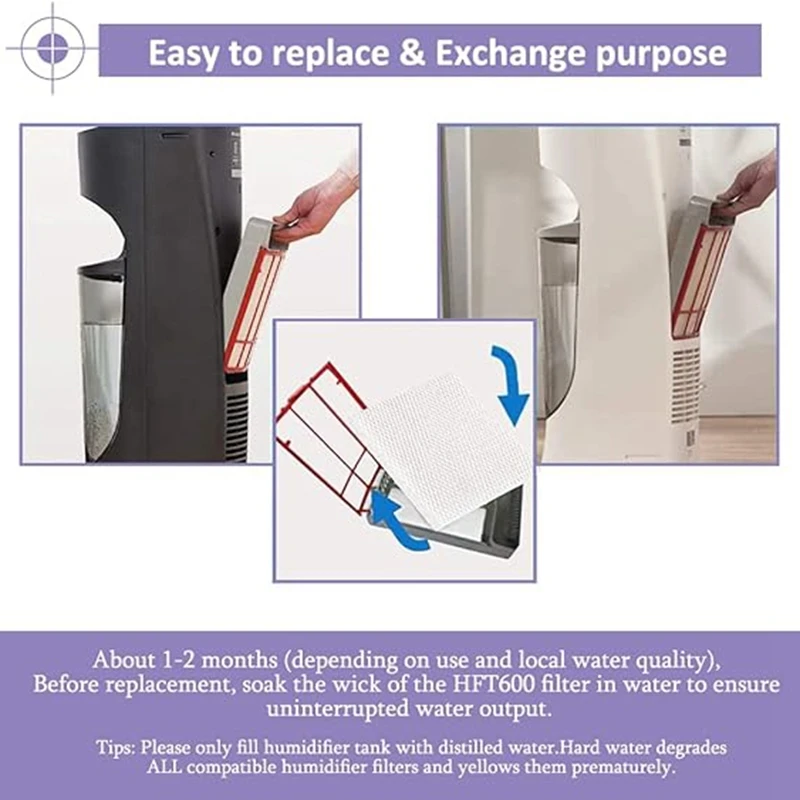 Easy to replace & Exchange purpose

About 1-2 months (depending on use and local water quality), Before replacement, soak the wick of the HFT600 filter in water to ensure uninterrupted water output.

Tips: Please only fill humidifier tank with distilled water.Hard water degrades ALL compatible humidifier filters and yellows them prematurely.