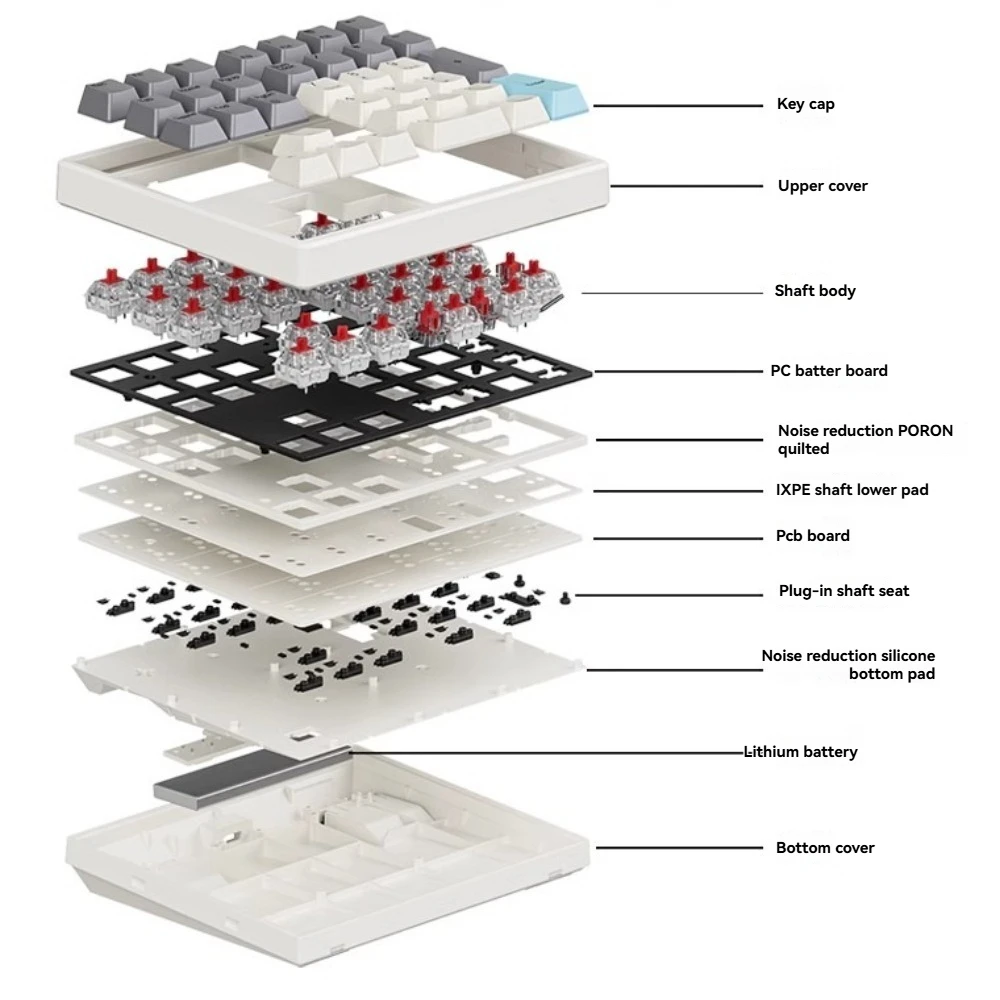 Key cap

Upper cover

Shaft body

PC batter board

Noise reduction PORON quilted

IXPE shaft lower pad

Pcb board

Plug-in shaft seat

Noise reduction silicone bottom pad

Lithium battery

Bottom cover