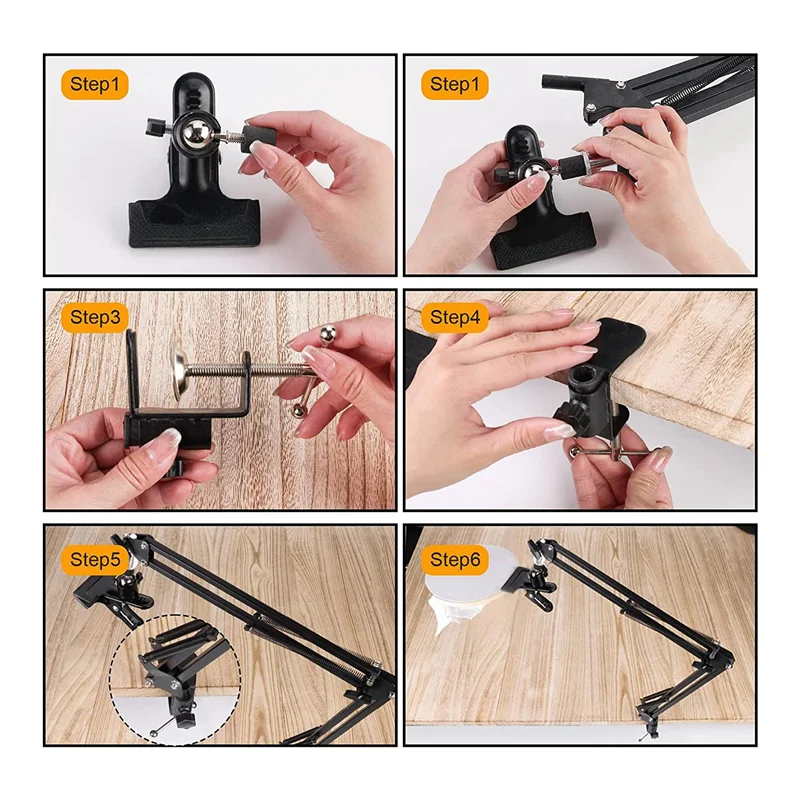 Step1

Step1

Step3

Step4

Step5

Step6