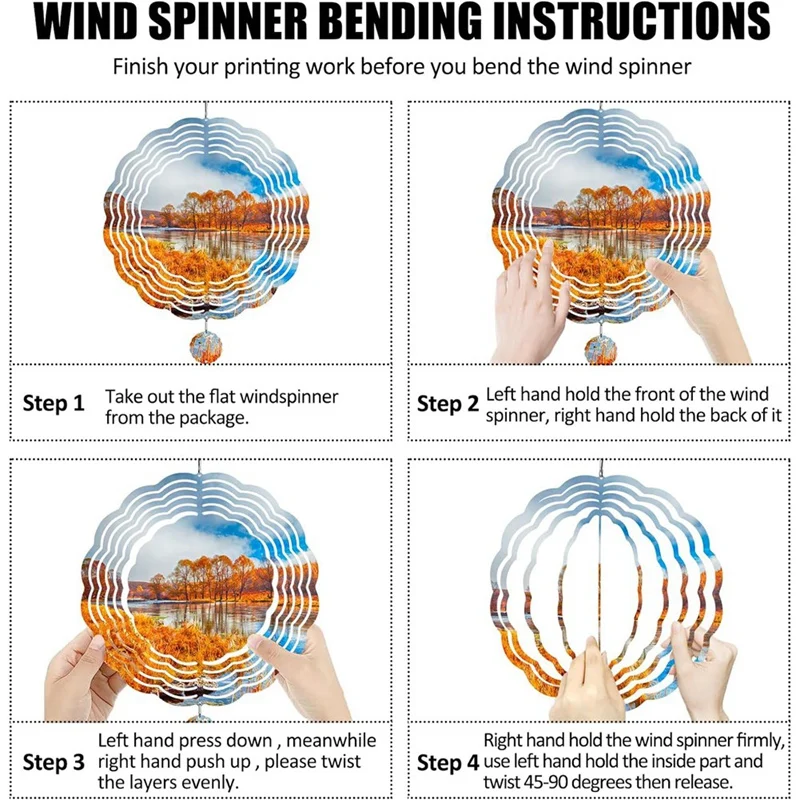 WIND SPINNER BENDING INSTRUCTIONS

Finish your printing work before you bend the wind spinner

Step 1 Take out the flat windspinner from the package.

Step 2 Left hand hold the front of the wind spinner, right hand hold the back of it

Step 3 Left hand press down , meanwhile right hand push up , please twist the layers evenly.

Step 4 Right hand hold the wind spinner firmly, use left hand hold the inside part and twist 45-90 degrees then release.