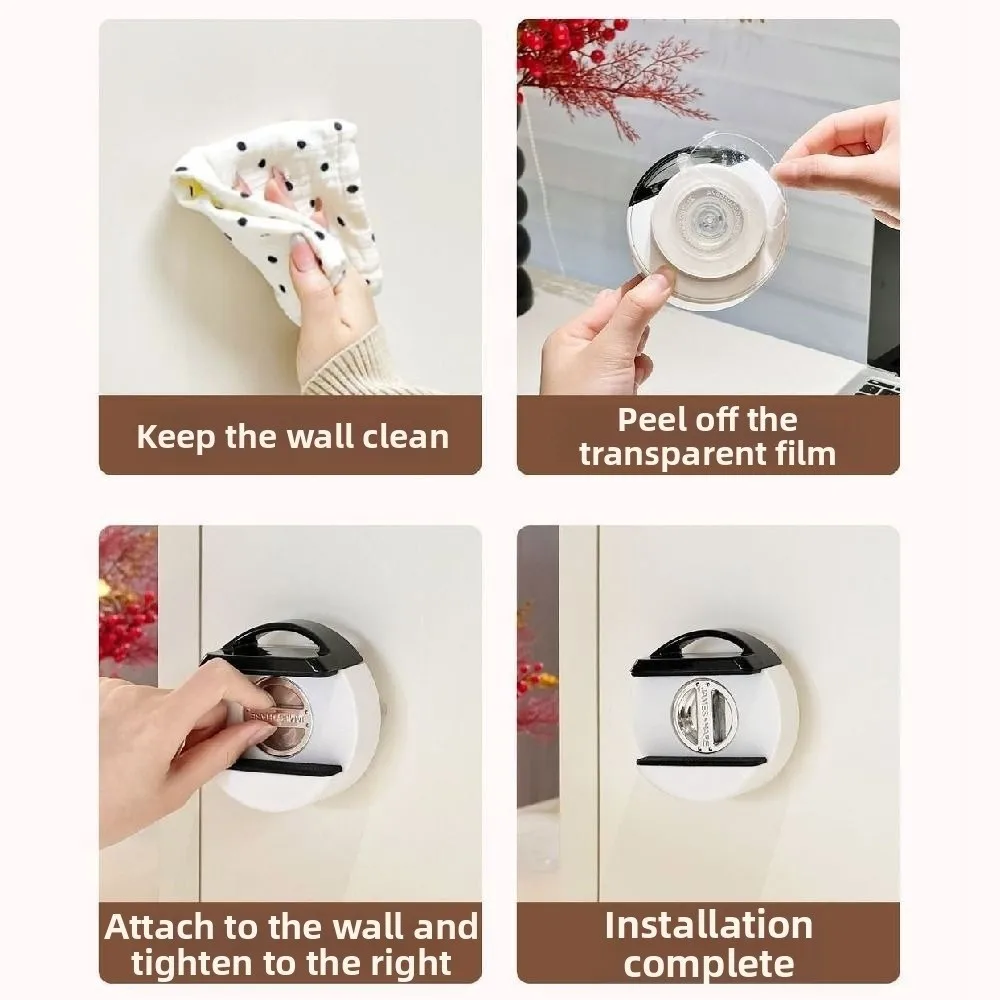 Keep the wall clean

Peel off the transparent film

Attach to the wall and tighten to the right

Installation complete