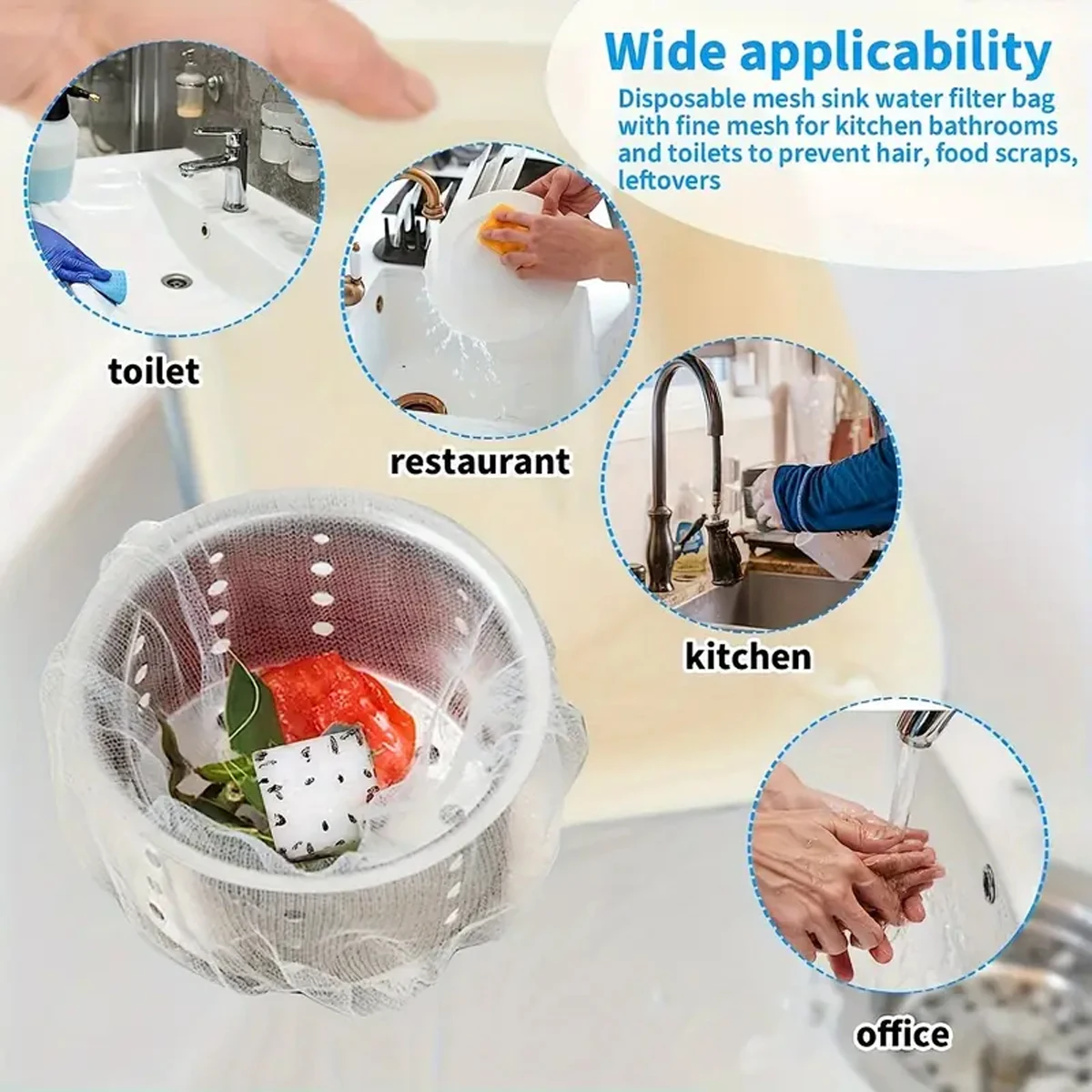 Wide applicability

Disposable mesh sink water filter bag with fine mesh for kitchen bathrooms and toilets to prevent hair, food scraps, leftovers

toilet

restaurant

kitchen

office