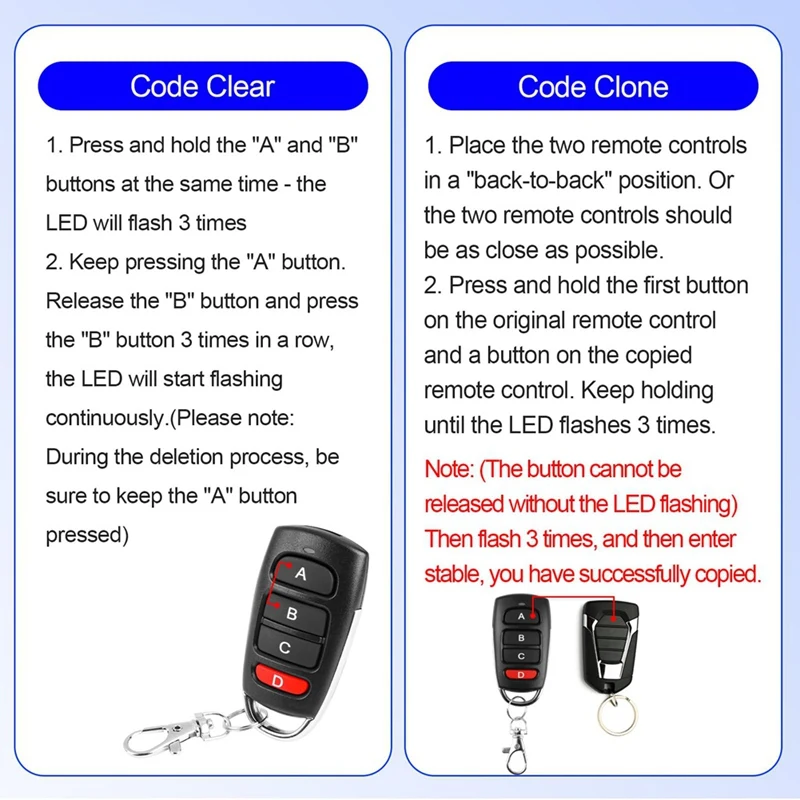 Code Clear

1. Press and hold the "A" and "B" buttons at the same time - the LED will flash 3 times
2. Keep pressing the "A" button. Release the "B" button and press the "B" button 3 times in a row, the LED will start flashing continuously.(Please note: During the deletion process, be sure to keep the "A" button pressed)

A
B
C
D

Code Clone

1. Place the two remote controls in a "back-to-back" position. Or the two remote controls should be as close as possible.
2. Press and hold the first button on the original remote control and a button on the copied remote control. Keep holding until the LED flashes 3 times.
Note: (The button cannot be released without the LED flashing) Then flash 3 times, and then enter stable, you have successfully copied.

A
B
C
D