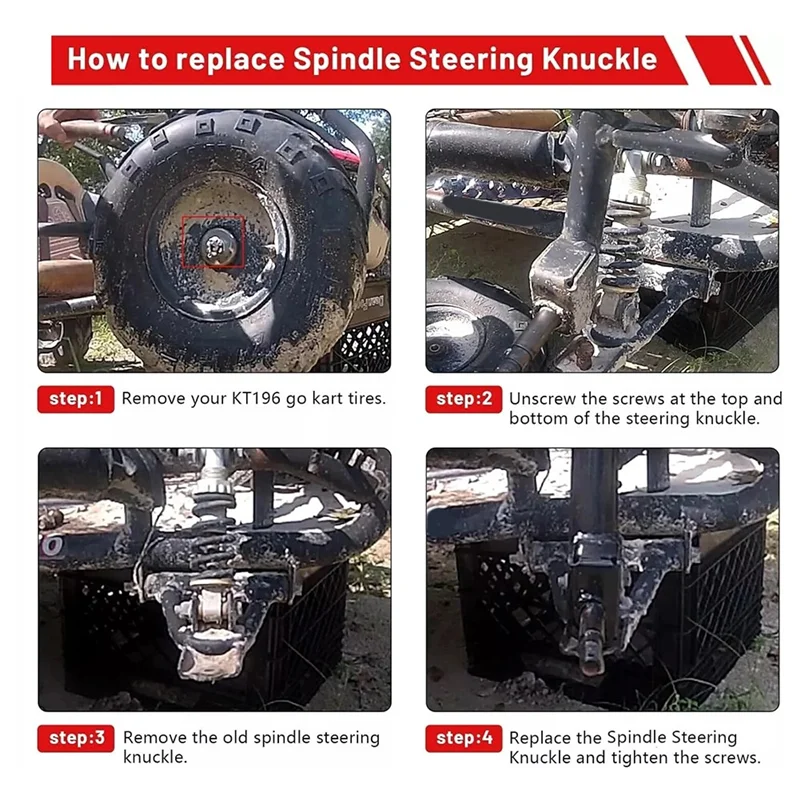 How to replace Spindle Steering Knuckle

step:1 Remove your KT196 go kart tires.

step:2 Unscrew the screws at the top and bottom of the steering knuckle.

step:3 Remove the old spindle steering knuckle.

step:4 Replace the Spindle Steering Knuckle and tighten the screws.