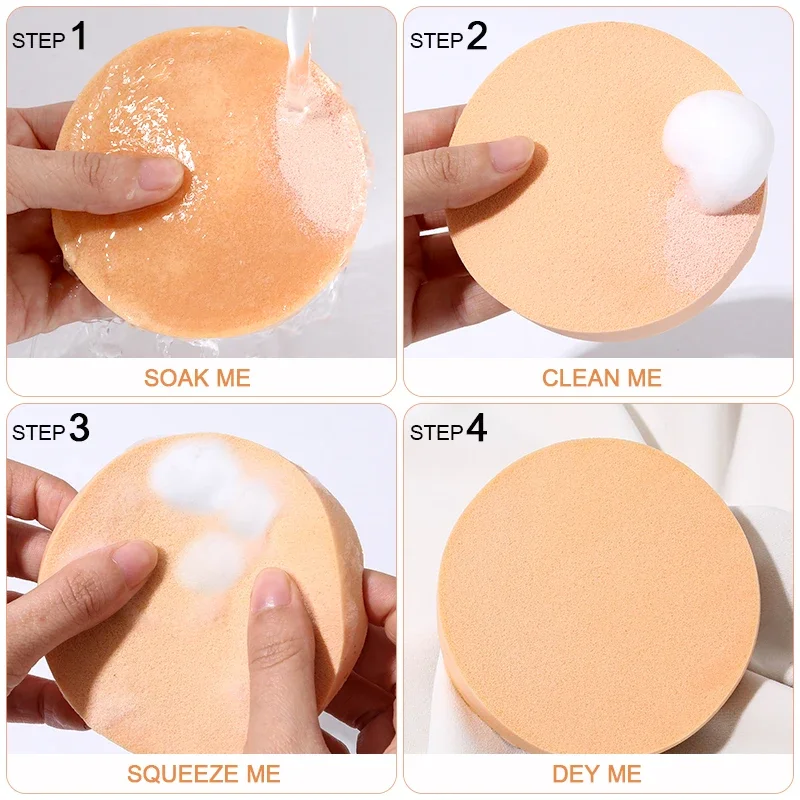 STEP 1

SOAK ME

STEP 2

CLEAN ME

STEP 3

SQUEEZE ME

STEP 4

DEY ME