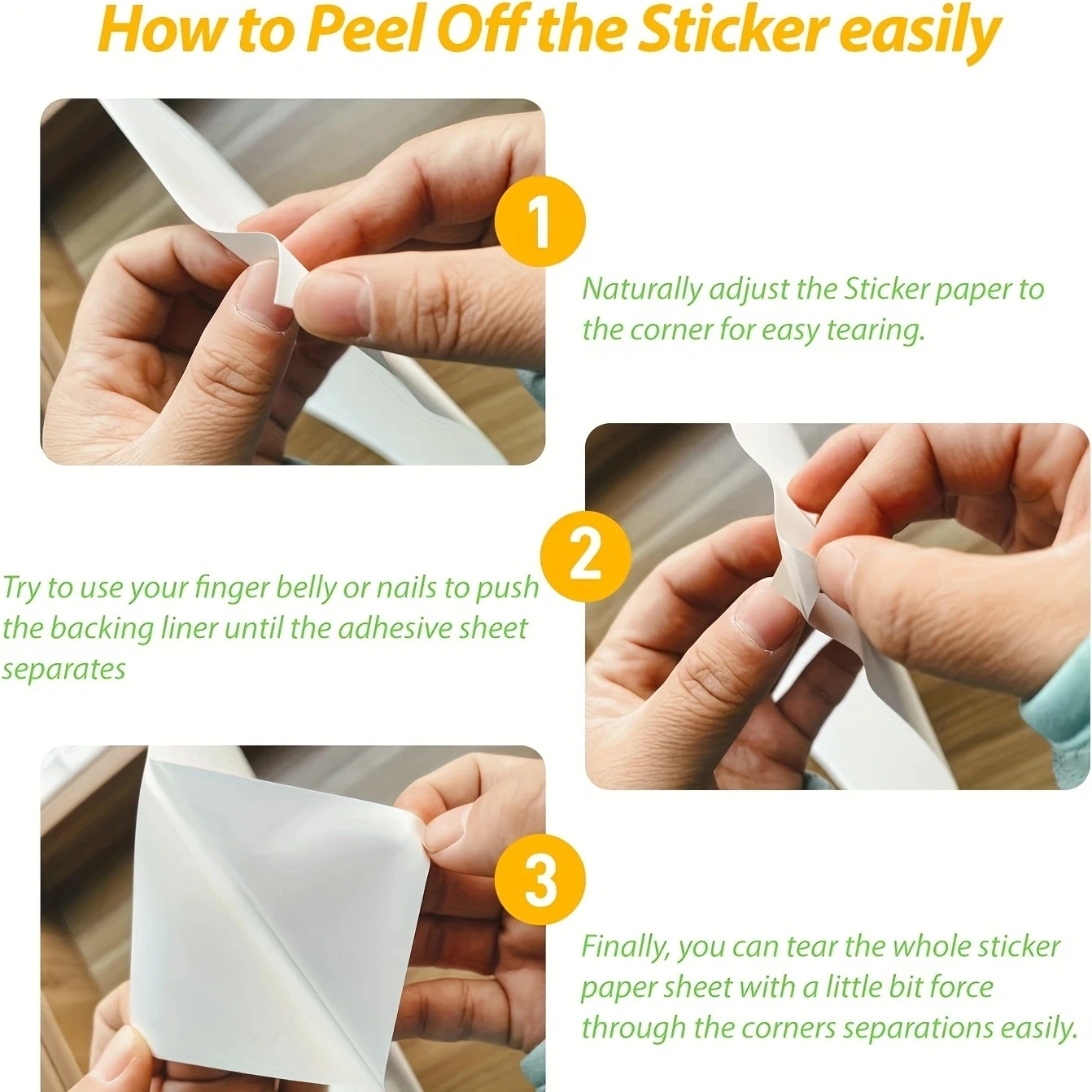 How to Peel Off the Sticker easily

1

Naturally adjust the Sticker paper to the corner for easy tearing.

2

Try to use your finger belly or nails to push the backing liner until the adhesive sheet separates

3

Finally, you can tear the whole sticker paper sheet with a little bit force through the corners separations easily.