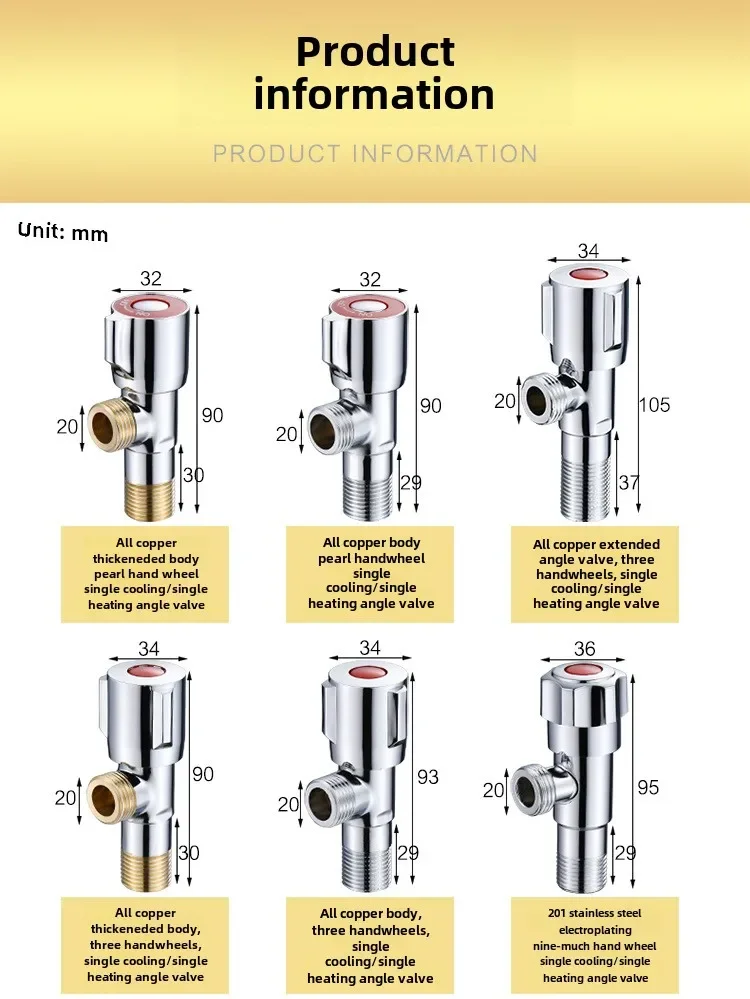 Product information

PRODUCT INFORMATION

Unit: mm

32
20
90
30

All copper thickeneded body pearl hand wheel single cooling/single heating angle valve

32
20
90
29

All copper body pearl handwheel single cooling/single heating angle valve

34
20
105
37

All copper extended angle valve, three handwheels, single cooling/single heating angle valve

34
20
90
30

All copper thickeneded body, three handwheels, single cooling/single heating angle valve

34
20
93
29

All copper body, three handwheels, single cooling/single heating angle valve

36
20
95
29

201 stainless steel electroplating nine-much hand wheel single cooling/single heating angle valve