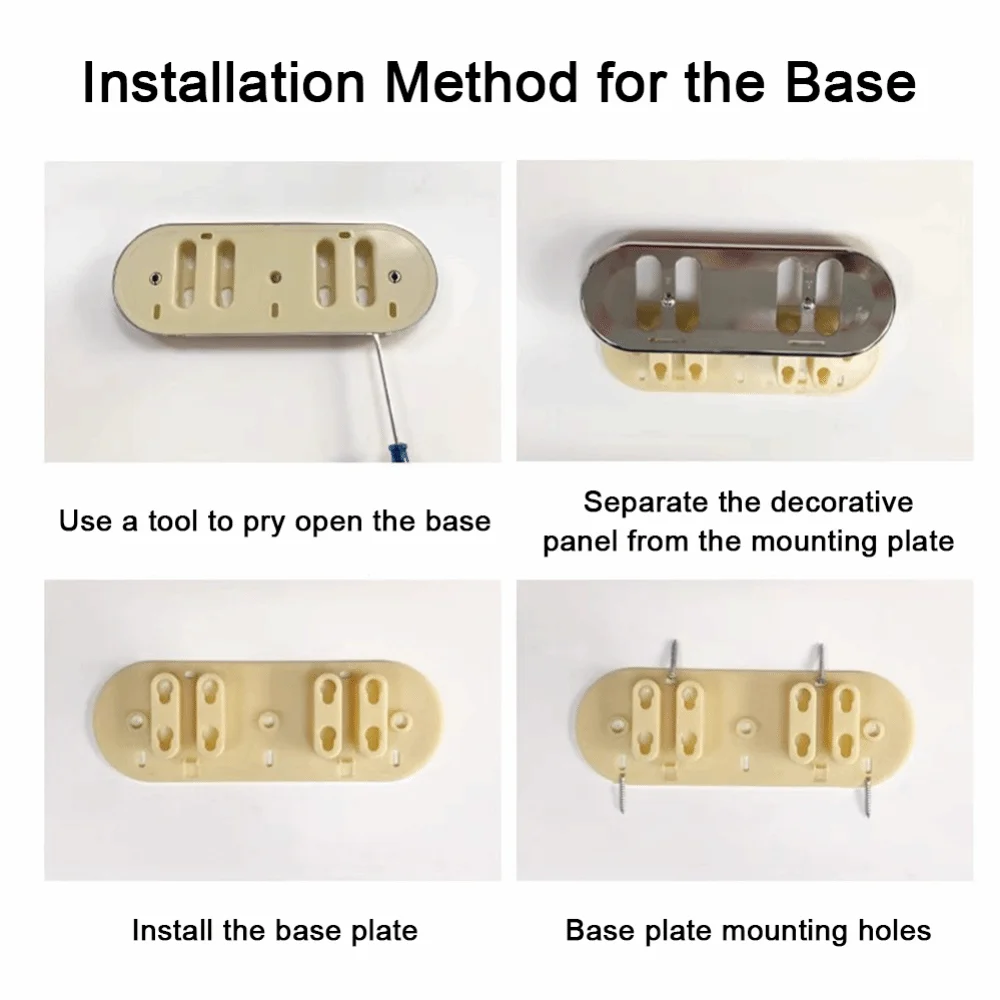 Installation Method for the Base

Use a tool to pry open the base

Separate the decorative panel from the mounting plate

Install the base plate

Base plate mounting holes