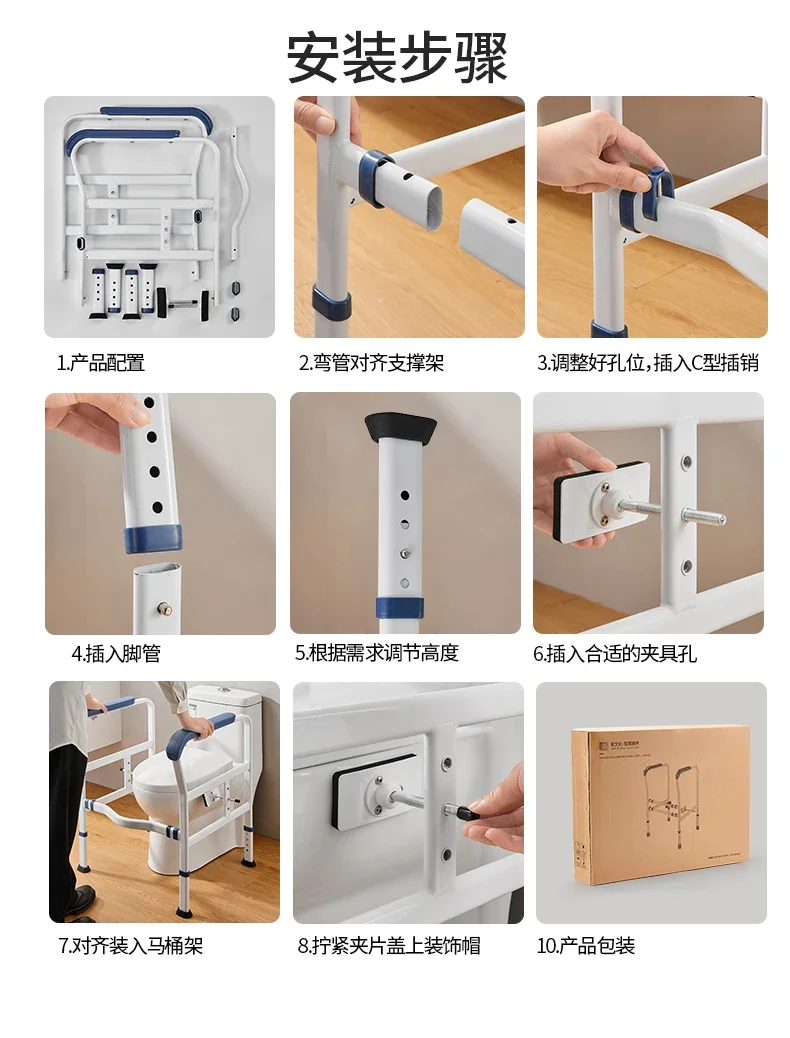 安装步骤

1.产品配置

2.弯管对齐支撑架

3.调整好孔位，插入C型插销

4.插入脚管

5.根据需求调节高度

6.插入合适的夹具孔

7.对齐装入马桶架

8.拧紧夹片盖上装饰帽

10.产品包装