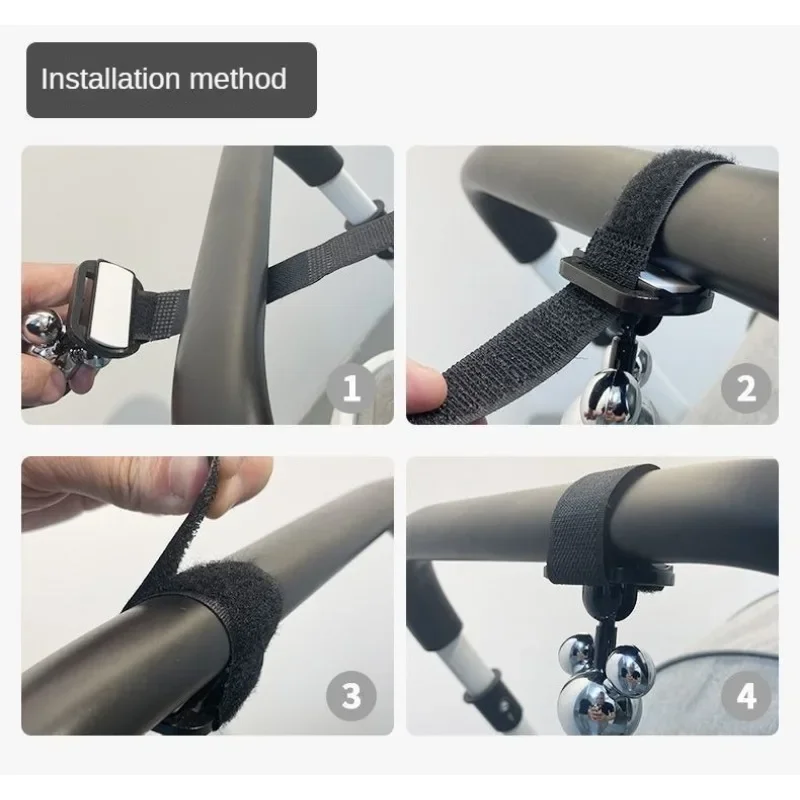 Installation method

1

2

3

4