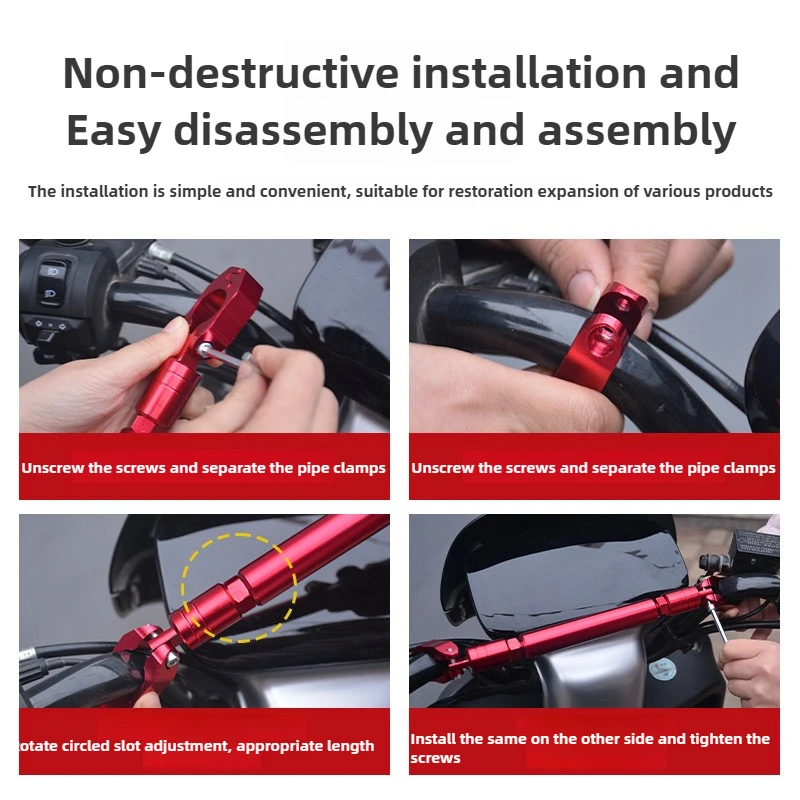 Non-destructive installation and Easy disassembly and assembly

The installation is simple and convenient, suitable for restoration expansion of various products

Unscrew the screws and separate the pipe clamps

Unscrew the screws and separate the pipe clamps

otate circled slot adjustment, appropriate length

Install the same on the other side and tighten the screws