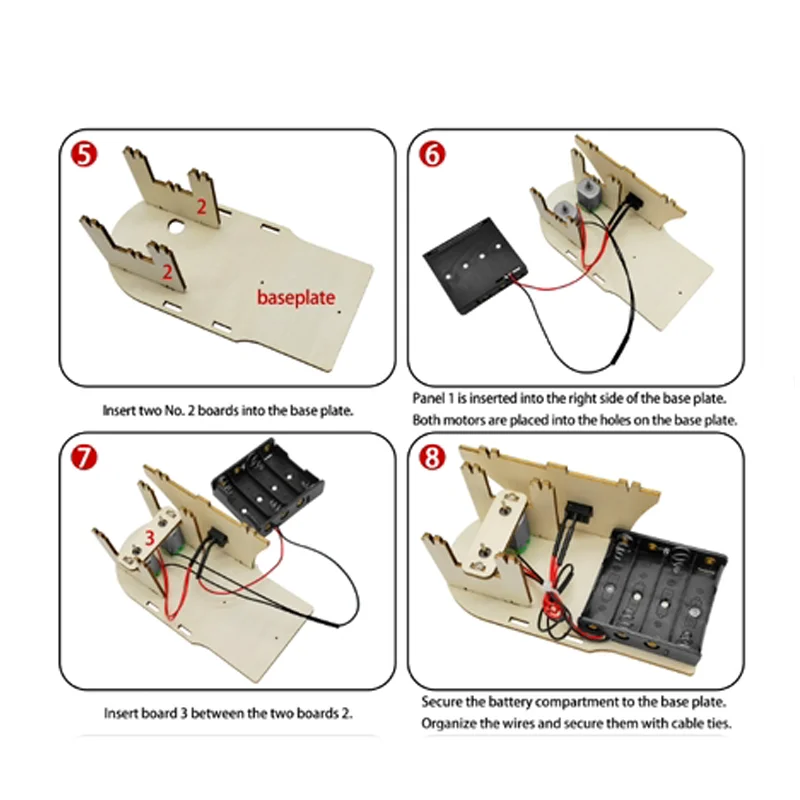 5

2

2

baseplate

Insert two No. 2 boards into the base plate.

6

Panel 1 is inserted into the right side of the base plate. Both motors are placed into the holes on the base plate.

7

3

Insert board 3 between the two boards 2.

8

Secure the battery compartment to the base plate. Organize the wires and secure them with cable ties.