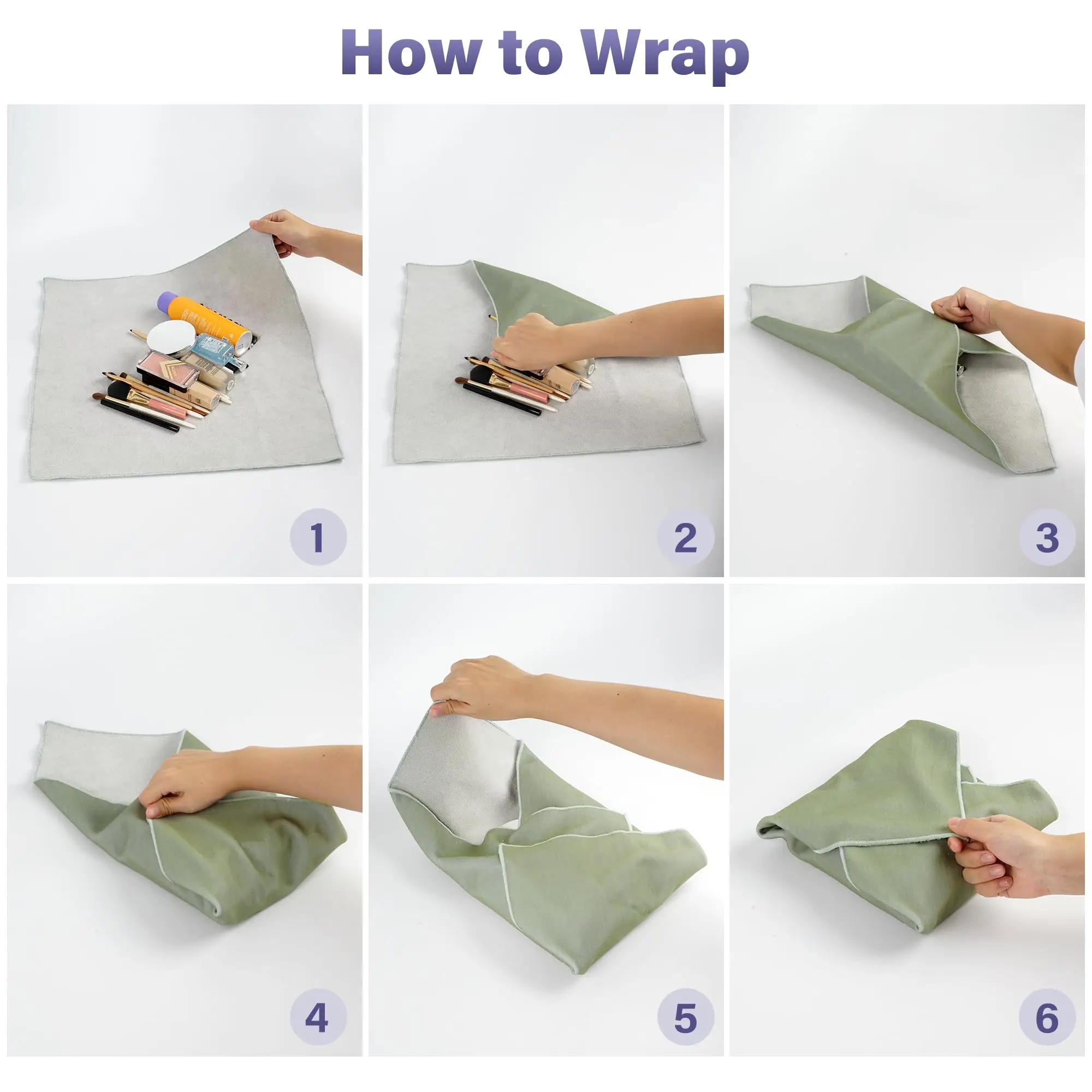 How to Wrap

1

2

3

4

5

6