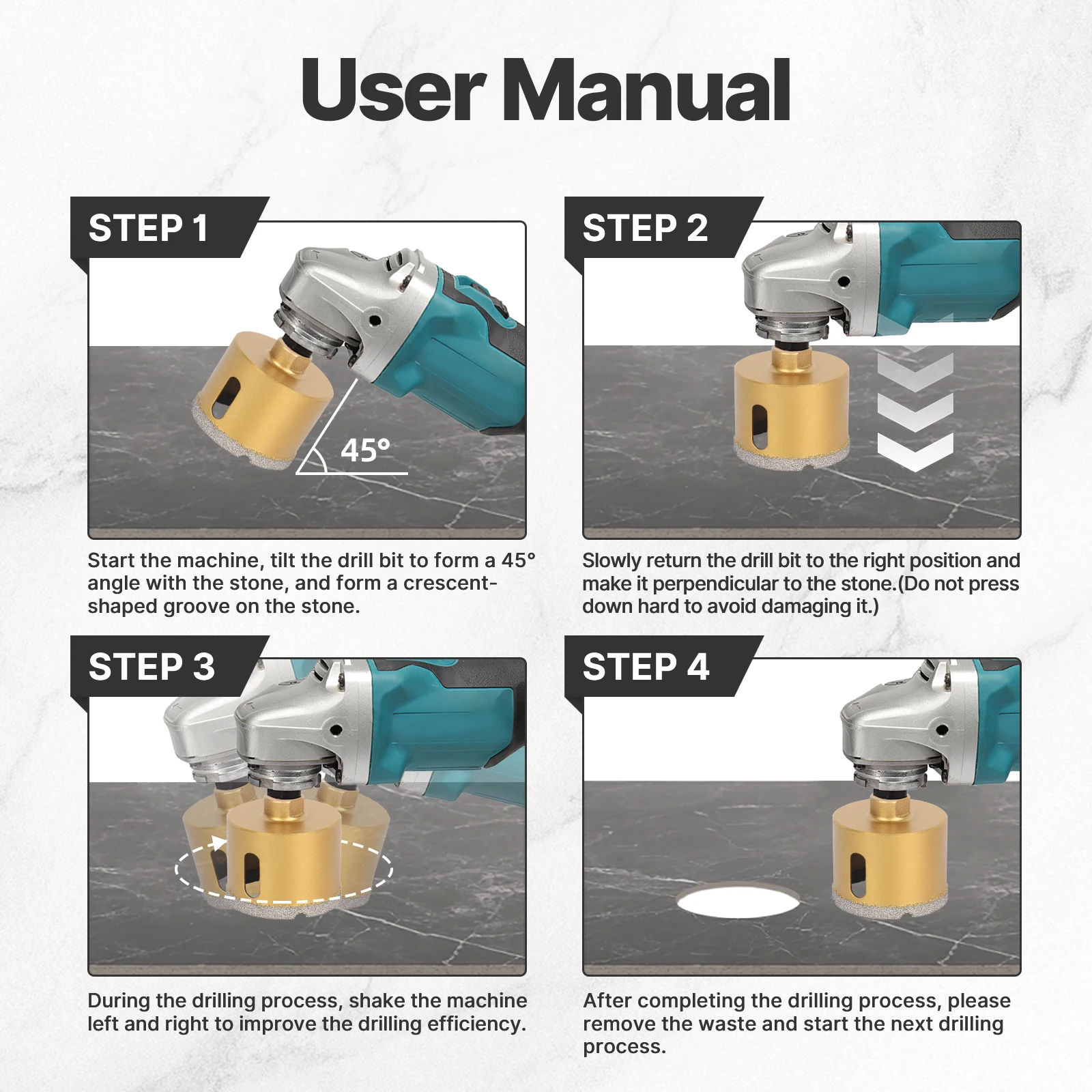 User Manual

STEP 1

45°

Start the machine, tilt the drill bit to form a 45° angle with the stone, and form a crescent-shaped groove on the stone.

STEP 2

Slowly return the drill bit to the right position and make it perpendicular to the stone.(Do not press down hard to avoid damaging it.)

STEP 3

During the drilling process, shake the machine left and right to improve the drilling efficiency.

STEP 4

After completing the drilling process, please remove the waste and start the next drilling process.