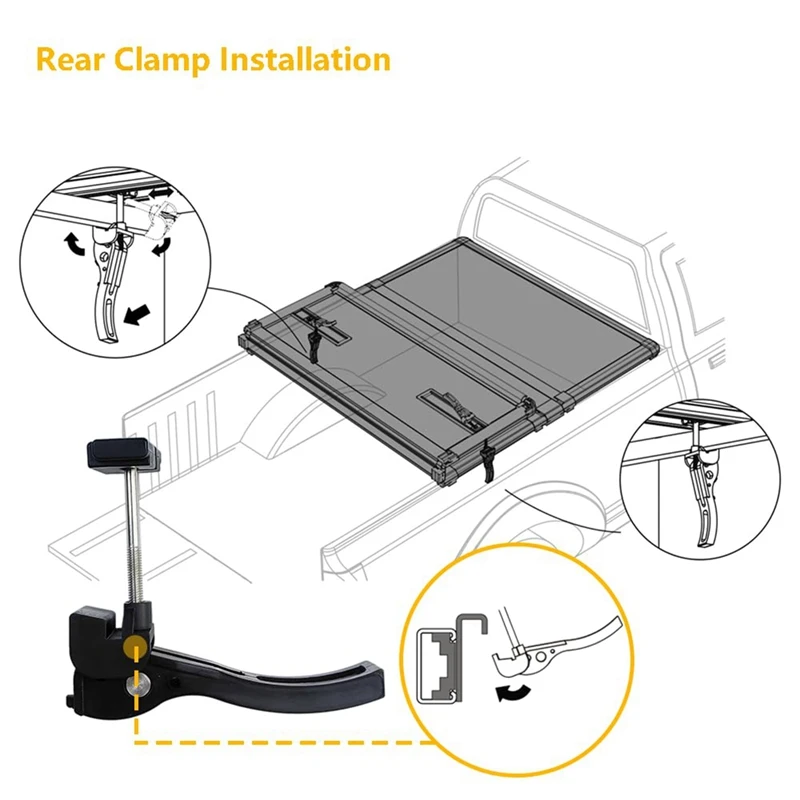 Rear Clamp Installation