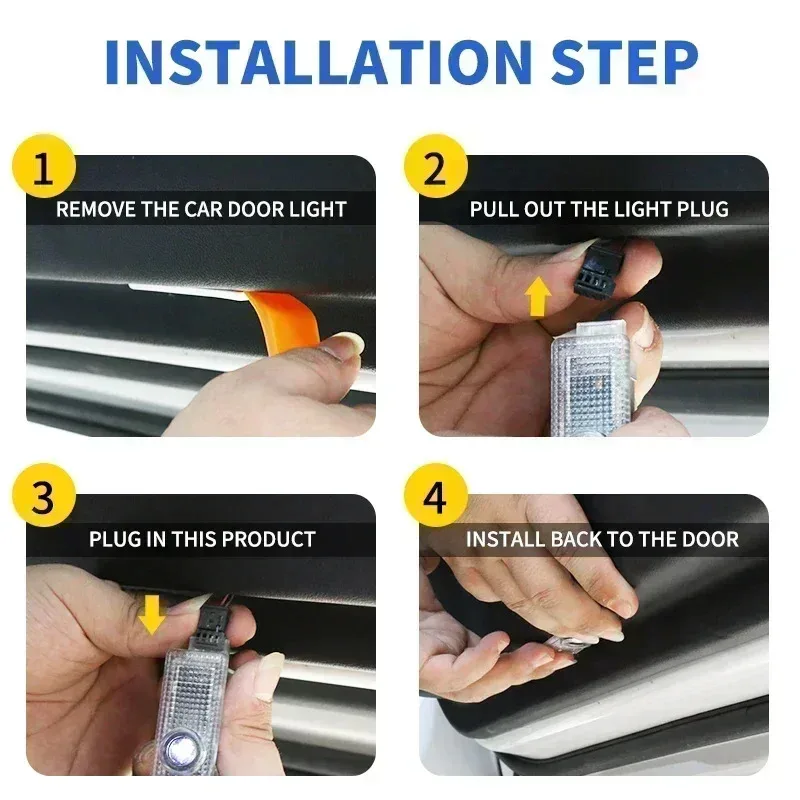 INSTALLATION STEP

1
REMOVE THE CAR DOOR LIGHT

2
PULL OUT THE LIGHT PLUG

3
PLUG IN THIS PRODUCT

4
INSTALL BACK TO THE DOOR