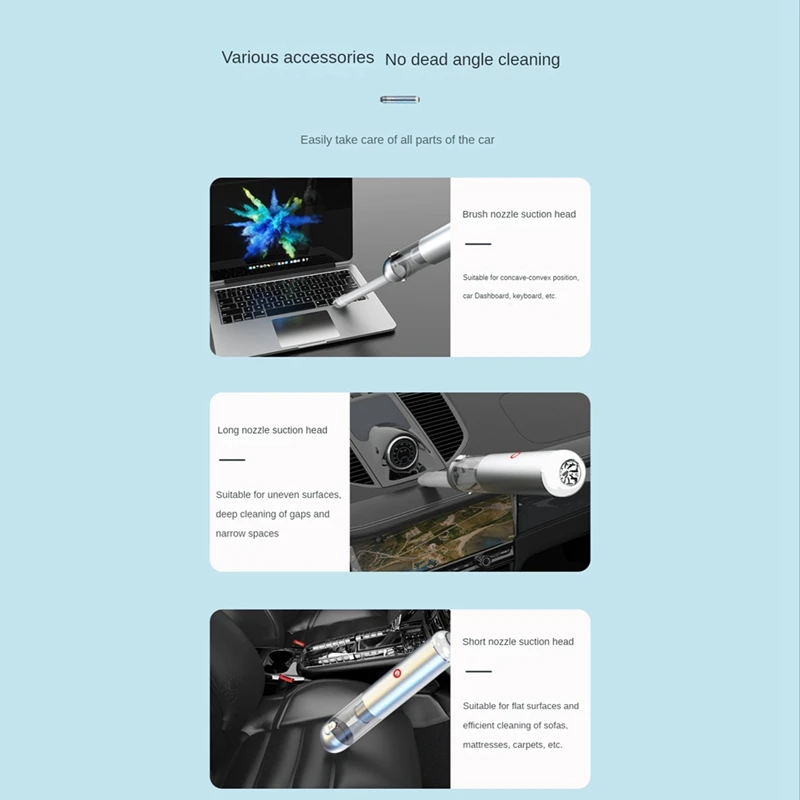 Various accessories No dead angle cleaning

Easily take care of all parts of the car

Brush nozzle suction head

Suitable for concave-convex position, car Dashboard, keyboard, etc.

Long nozzle suction head

Suitable for uneven surfaces, deep cleaning of gaps and narrow spaces

Short nozzle suction head

Suitable for flat surfaces and efficient cleaning of sofas, mattresses, carpets, etc.