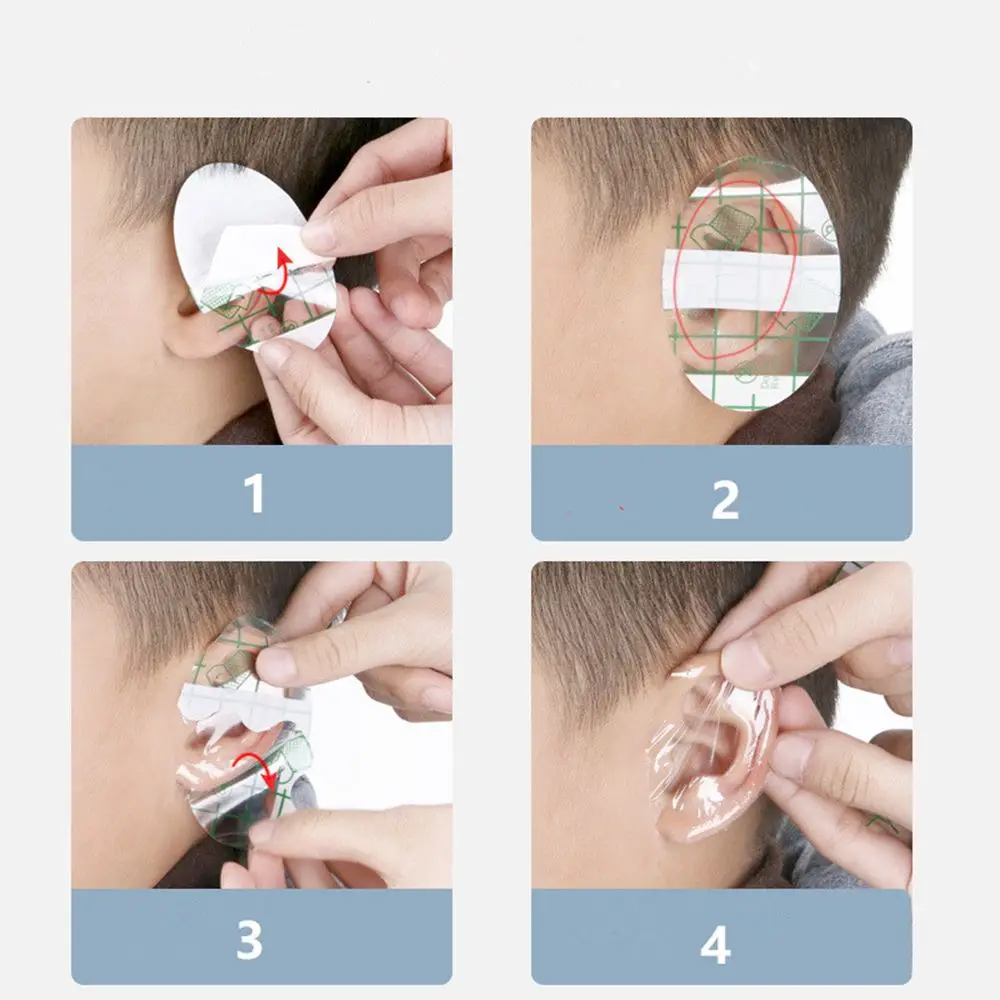 1

2

3

4