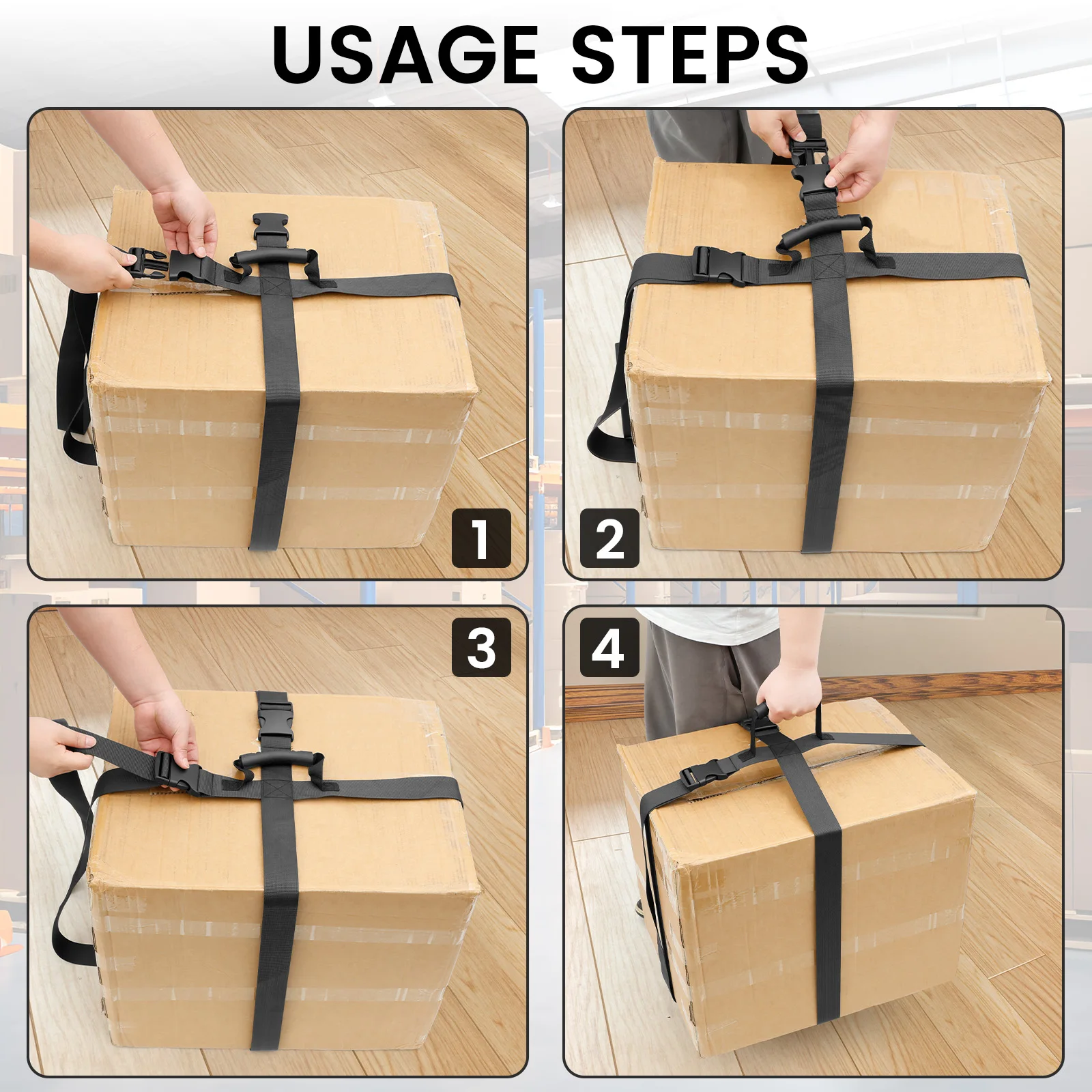 USAGE STEPS

1

2

3

4