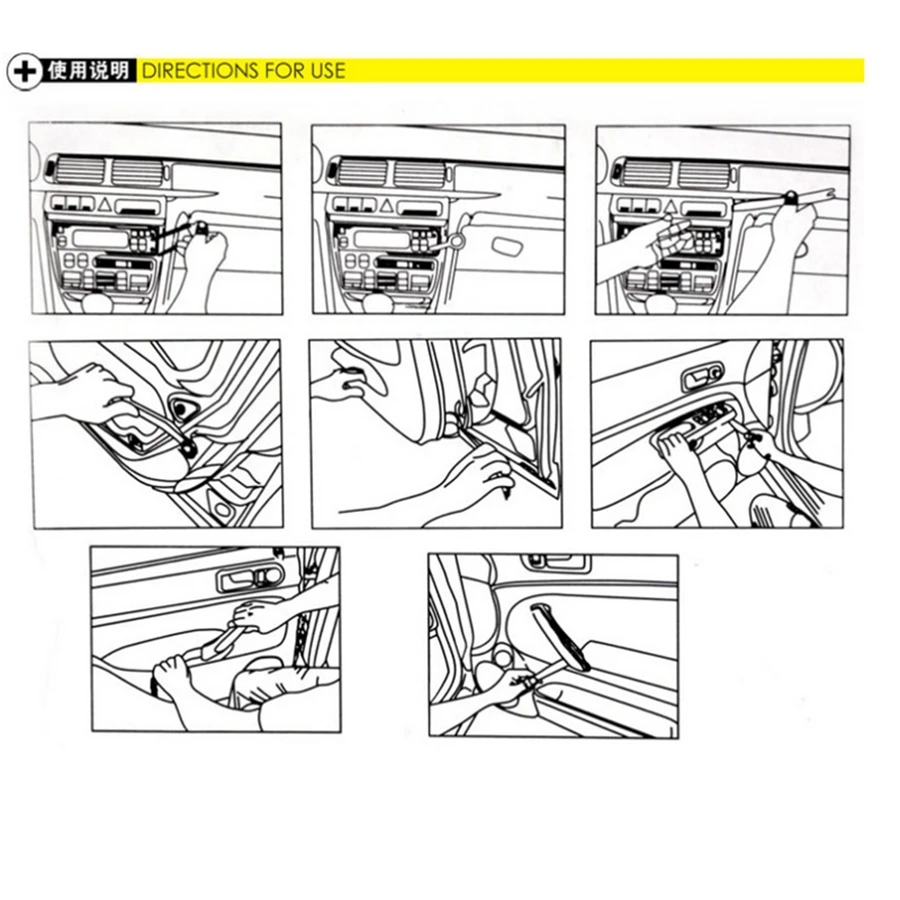 使用说明 DIRECTIONS FOR USE