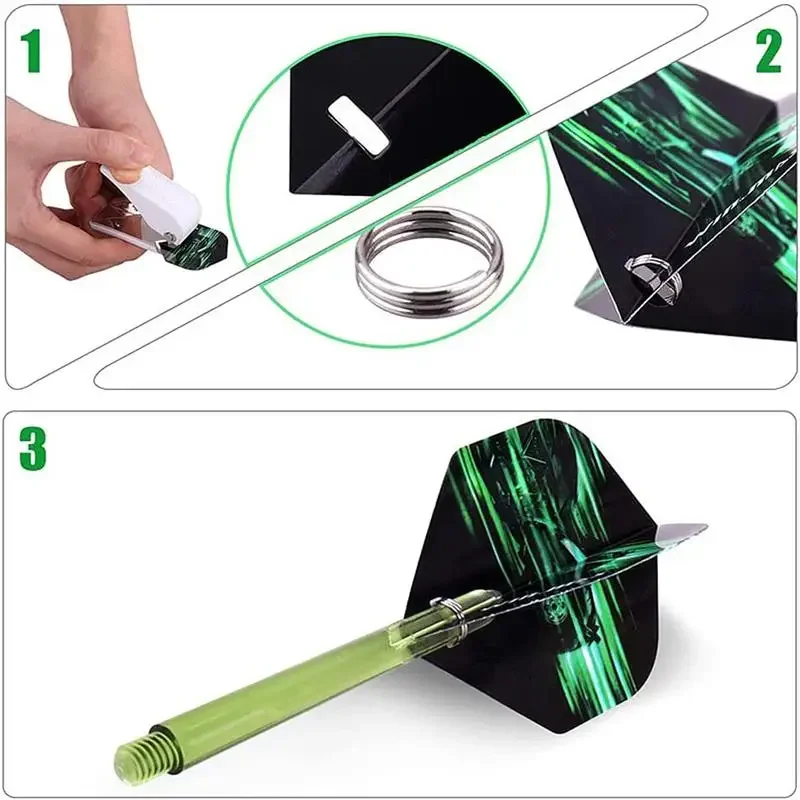 1

2

3