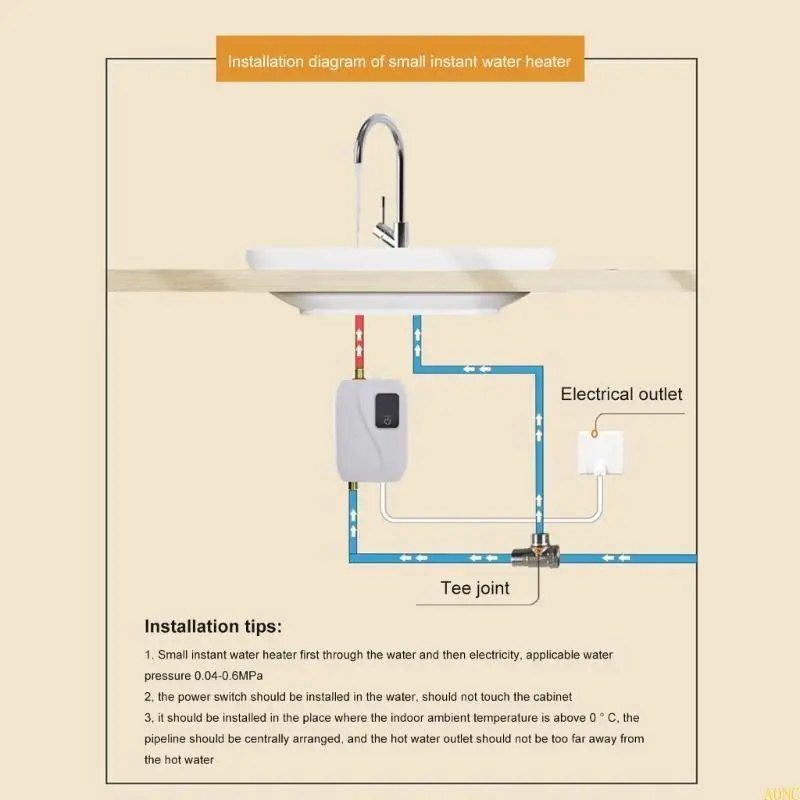 Installation diagram of small instant water heater

Electrical outlet

Tee joint

Installation tips:

1. Small instant water heater first through the water and then electricity, applicable water pressure 0.04-0.6MPa

2, the power switch should be installed in the water, should not touch the cabinet

3, it should be installed in the place where the indoor ambient temperature is above 0 ° C, the pipeline should be centrally arranged, and the hot water outlet should not be too far away from the hot water

AONC