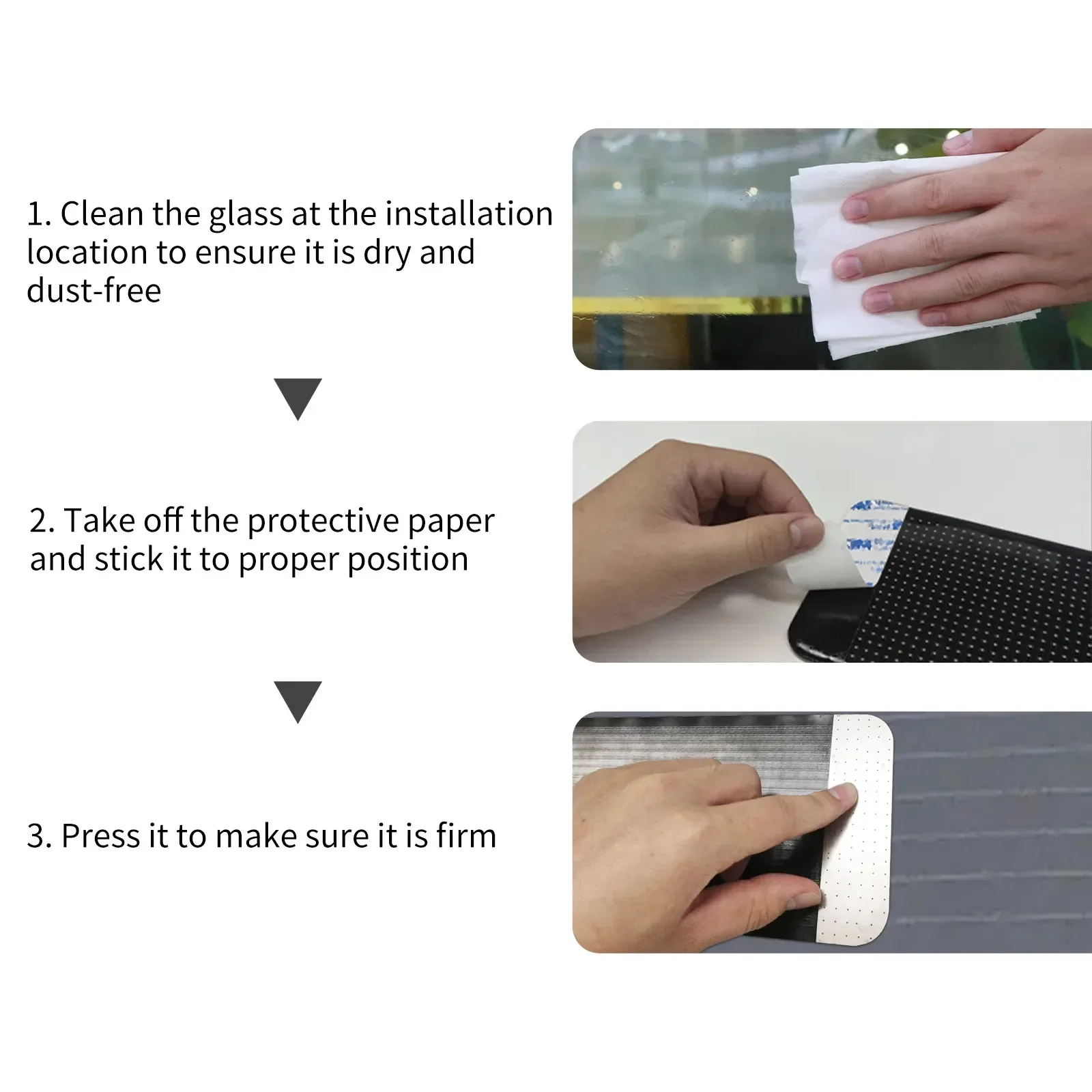 1. Clean the glass at the installation location to ensure it is dry and dust-free

2. Take off the protective paper and stick it to proper position

3. Press it to make sure it is firm