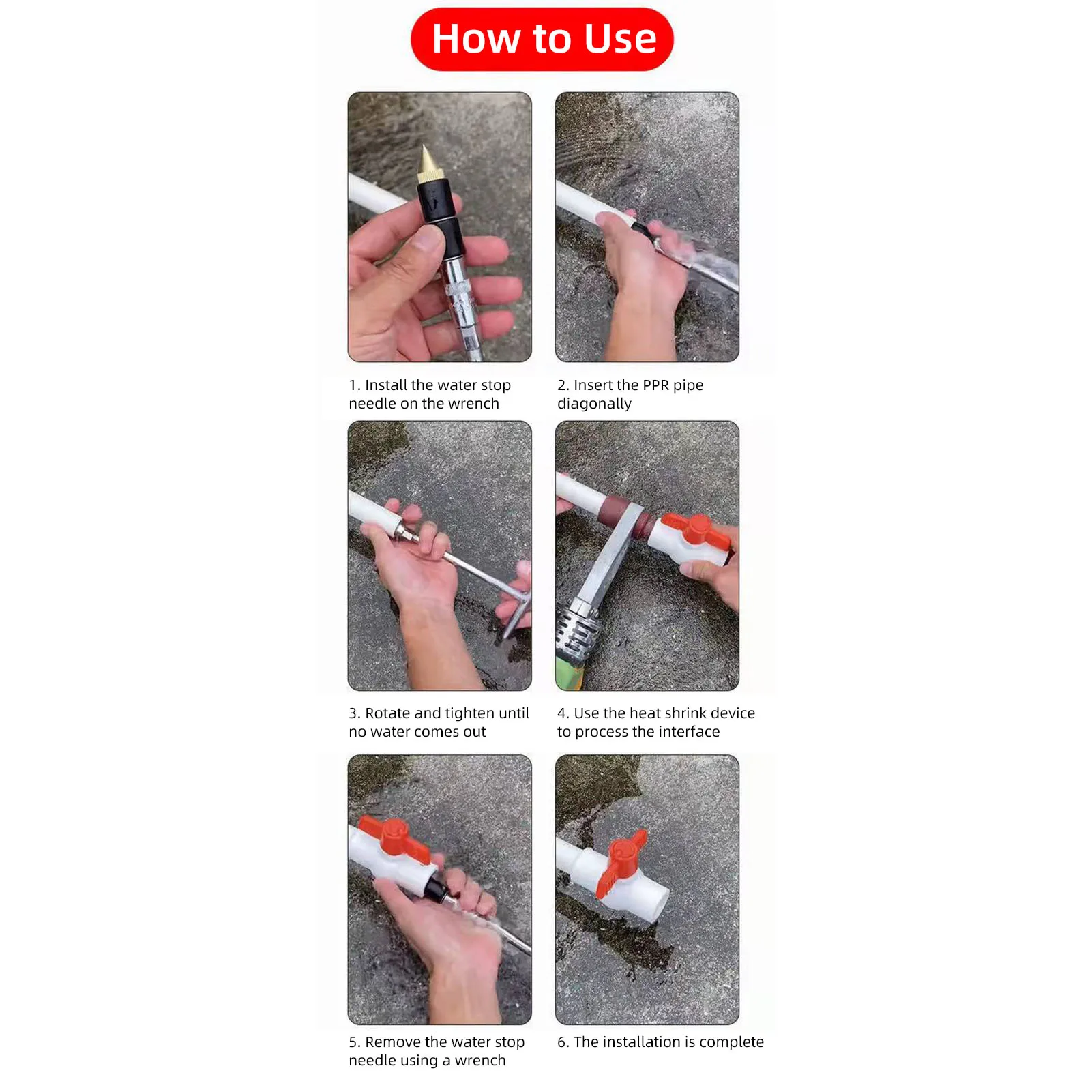 How to Use

1. Install the water stop needle on the wrench

2. Insert the PPR pipe diagonally

3. Rotate and tighten until no water comes out

4. Use the heat shrink device to process the interface

5. Remove the water stop needle using a wrench

6. The installation is complete