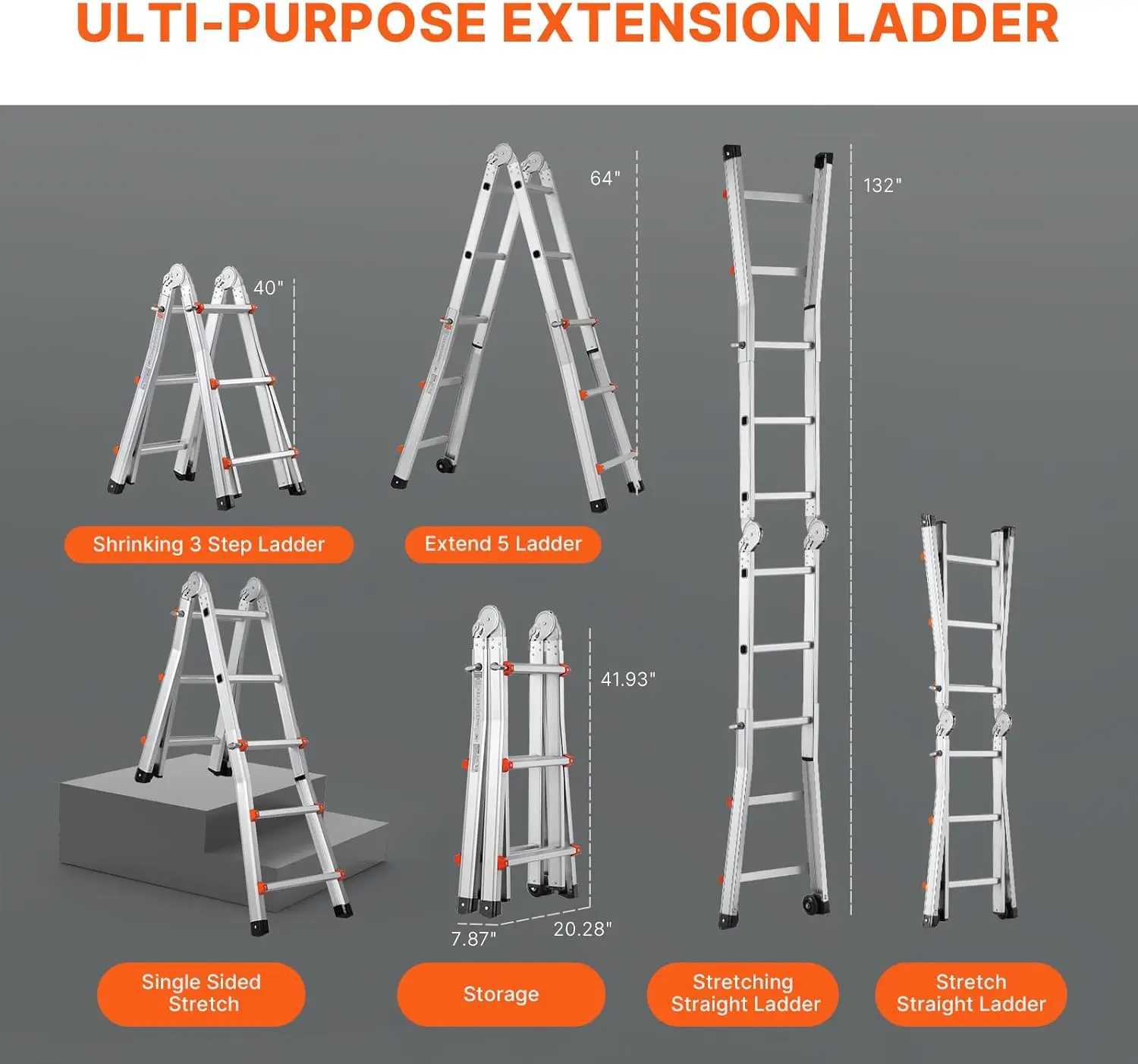 ULTI-PURPOSE EXTENSION LADDER

40"

64"

132"

Shrinking 3 Step Ladder

Extend 5 Ladder

41.93"

7.87"

20.28"

Single Sided Stretch

Storage

Stretching Straight Ladder

Stretch Straight Ladder