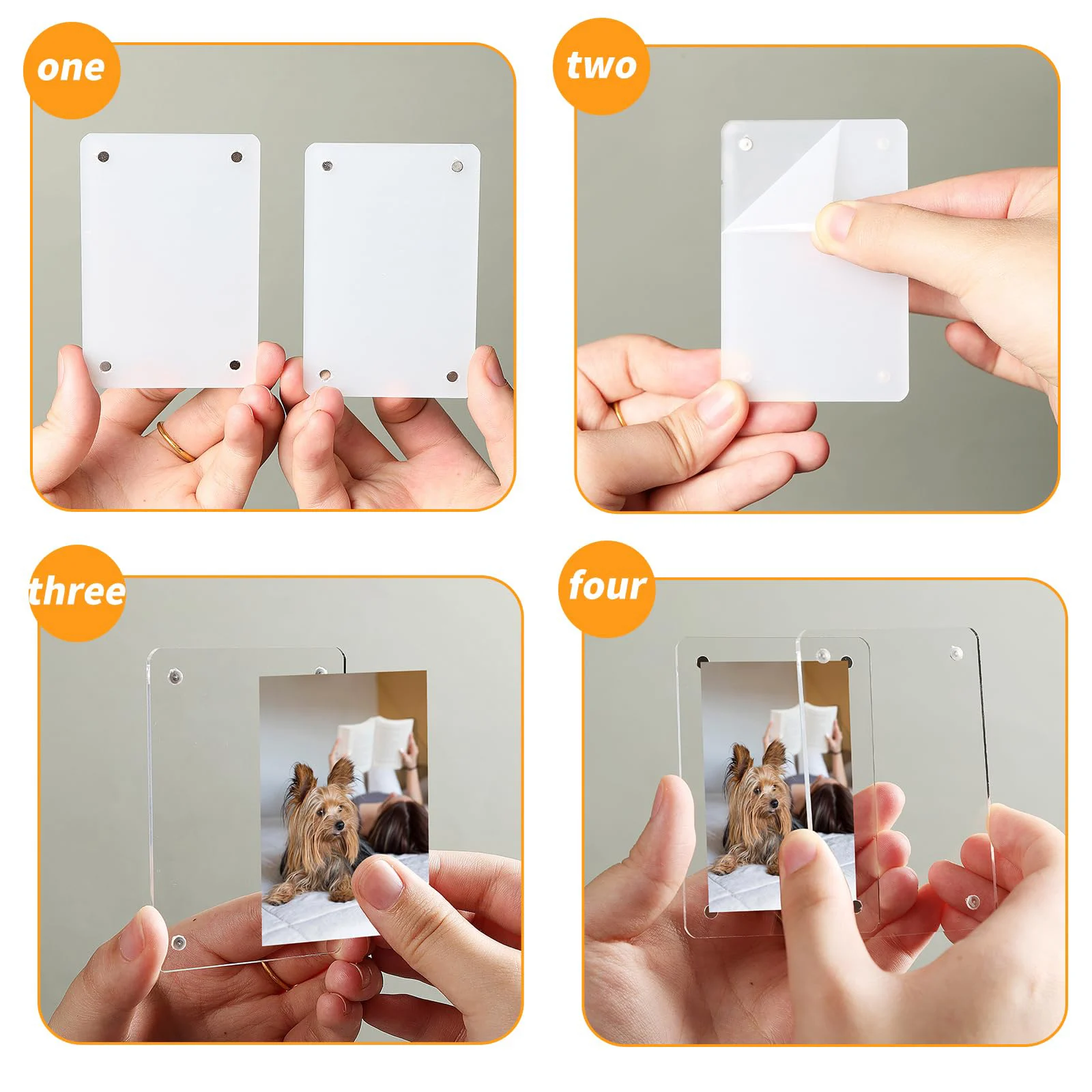 one

two

three

four