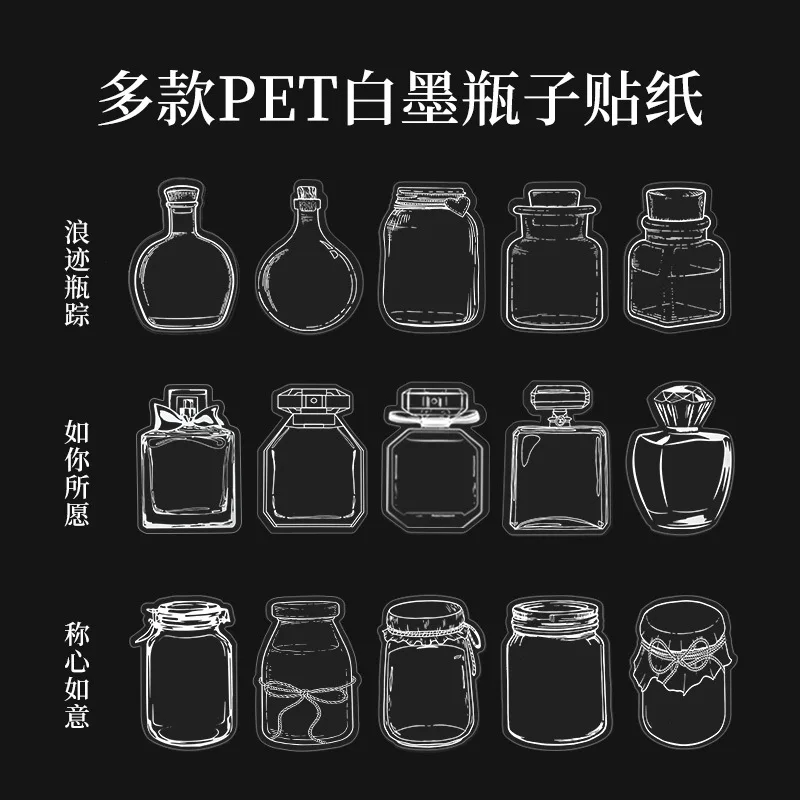 多款PET白墨瓶子贴纸

浪迹瓶踪

如你所愿

称心如意