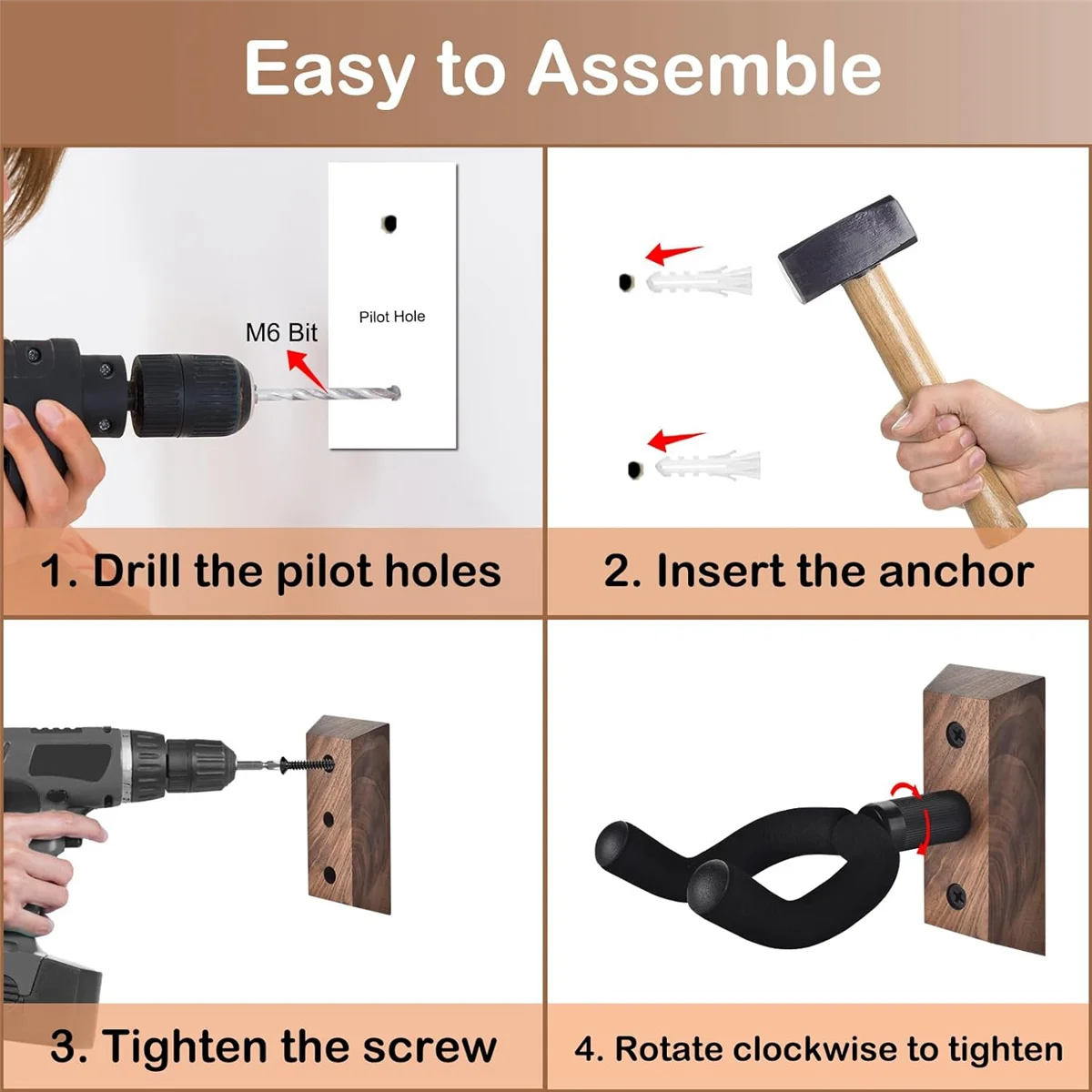 Easy to Assemble

M6 Bit

Pilot Hole

1. Drill the pilot holes

2. Insert the anchor

3. Tighten the screw

4. Rotate clockwise to tighten