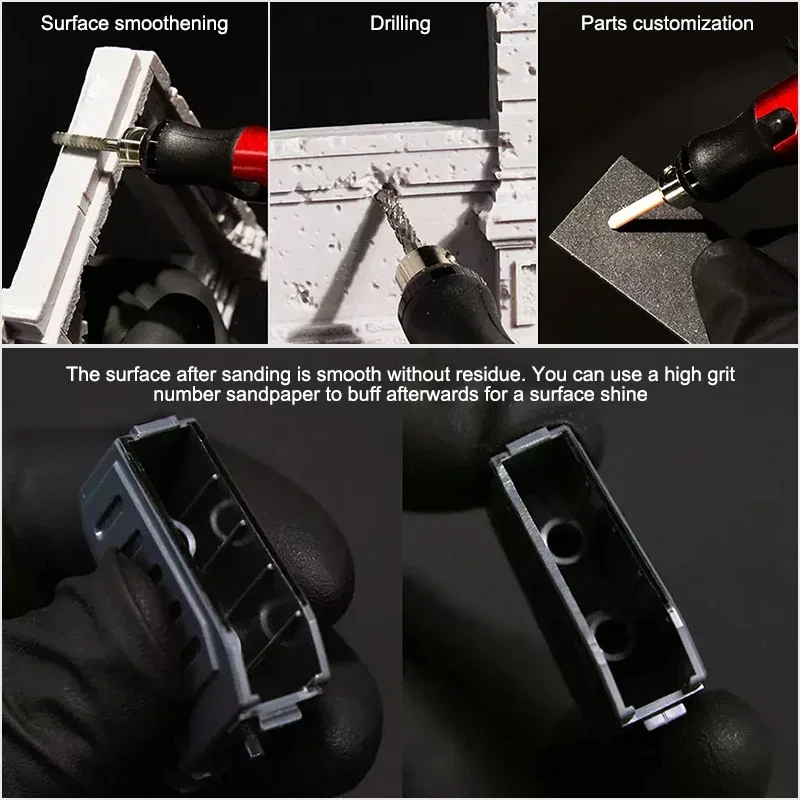 Surface smoothening

Drilling

Parts customization

The surface after sanding is smooth without residue. You can use a high grit number sandpaper to buff afterwards for a surface shine