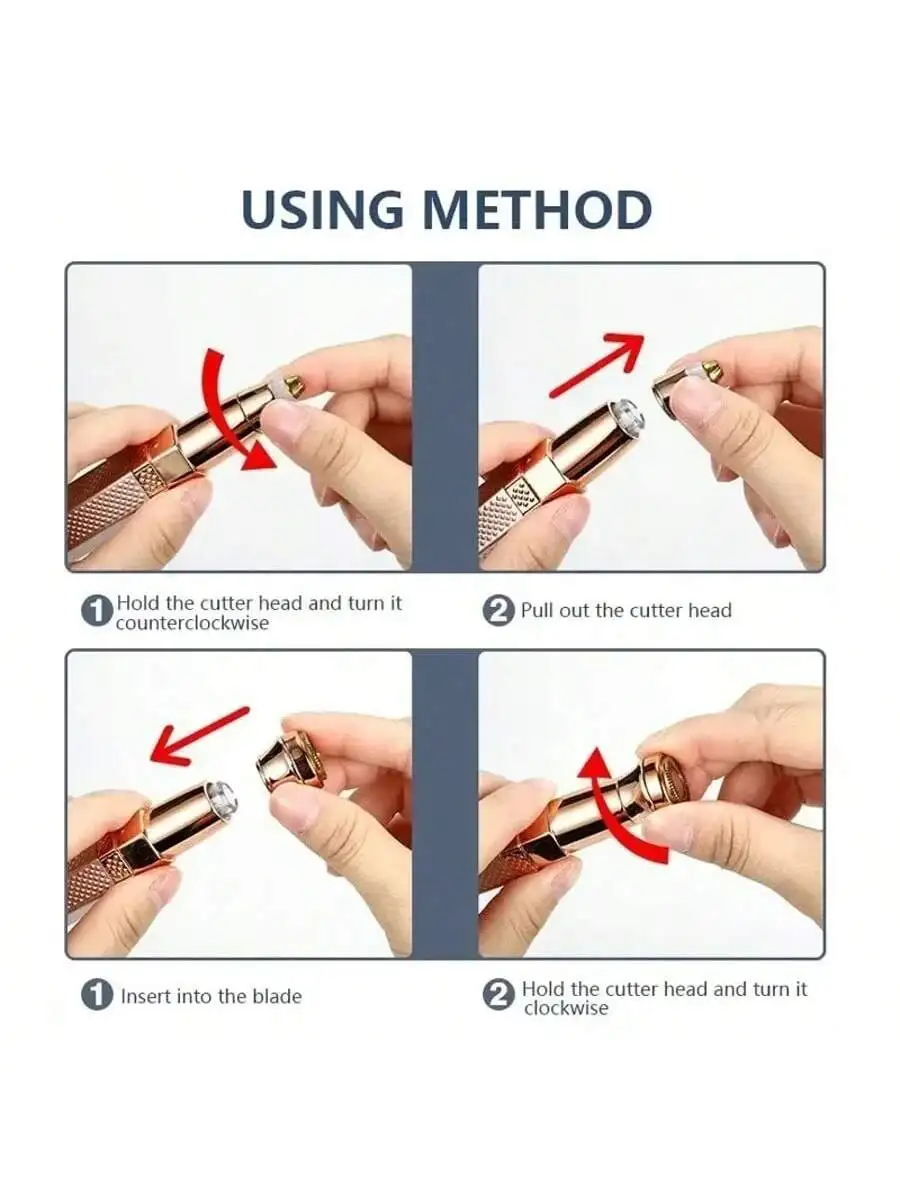 USING METHOD

1 Hold the cutter head and turn it counterclockwise

2 Pull out the cutter head

1 Insert into the blade

2 Hold the cutter head and turn it clockwise