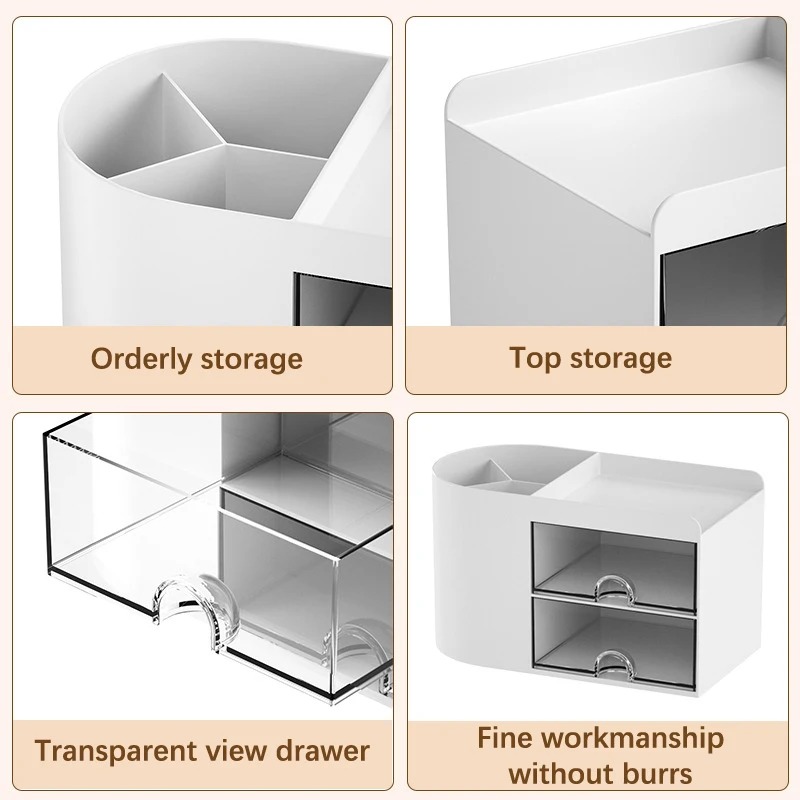 Orderly storage

Top storage

Transparent view drawer

Fine workmanship without burrs