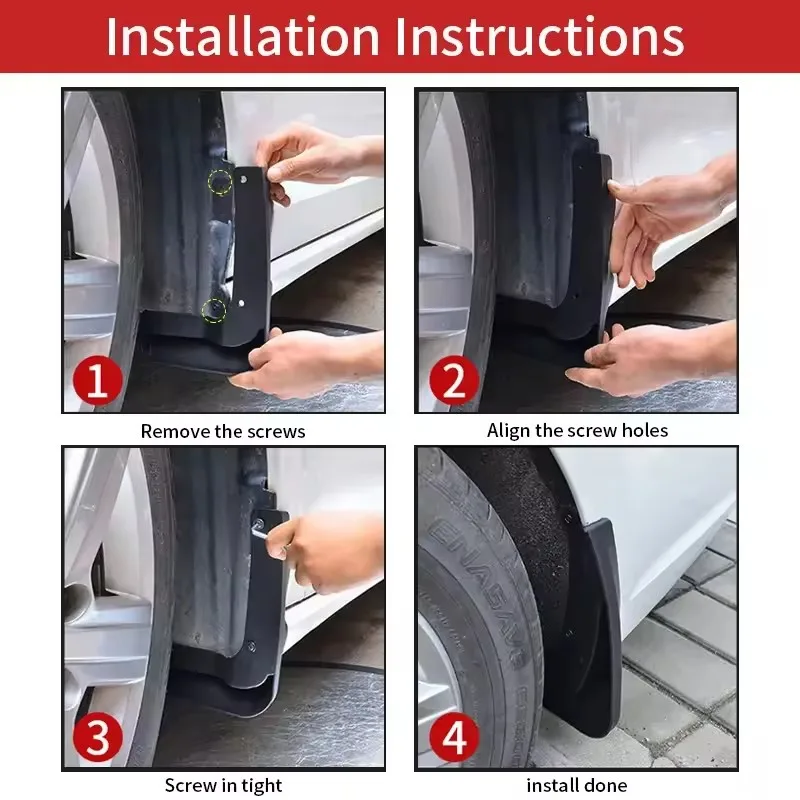 Installation Instructions

1

Remove the screws

2

Align the screw holes

3

Screw in tight

4

install done