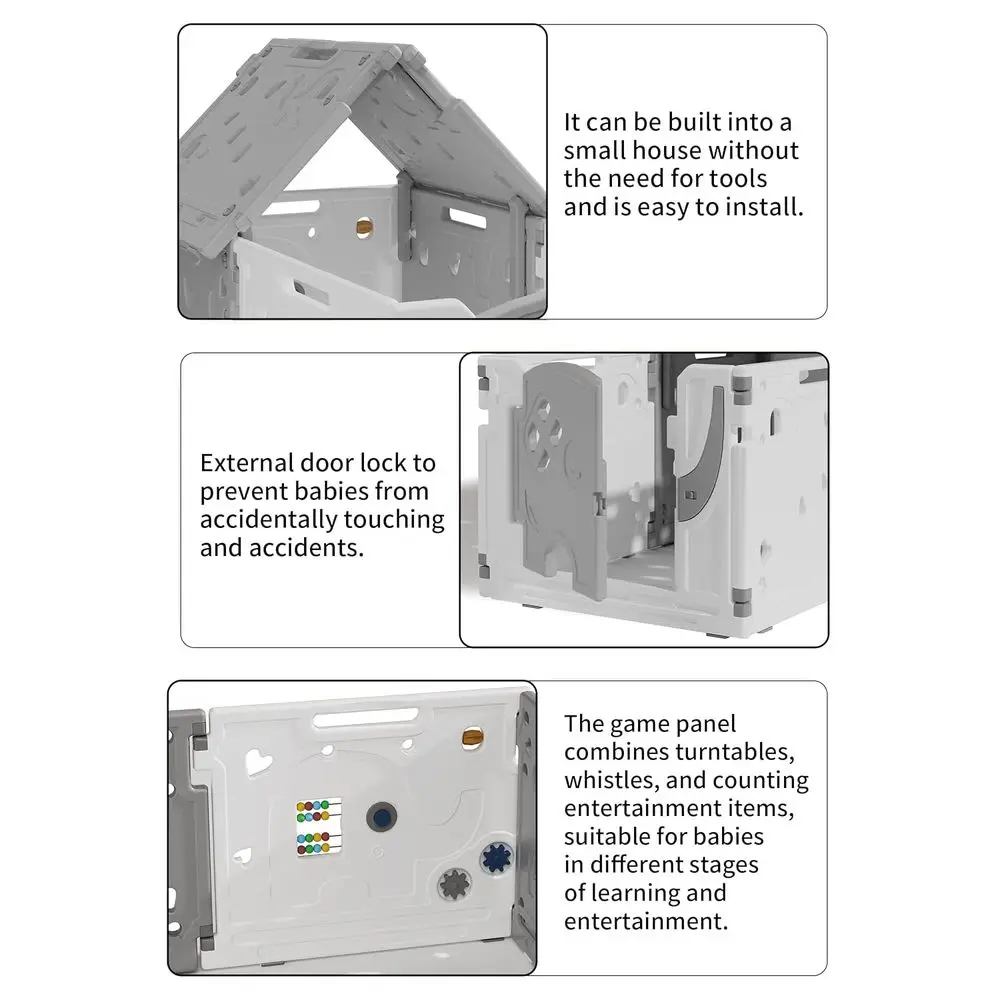 It can be built into a small house without the need for tools and is easy to install.

External door lock to prevent babies from accidentally touching and accidents.

The game panel combines turntables, whistles, and counting entertainment items, suitable for babies in different stages of learning and entertainment.