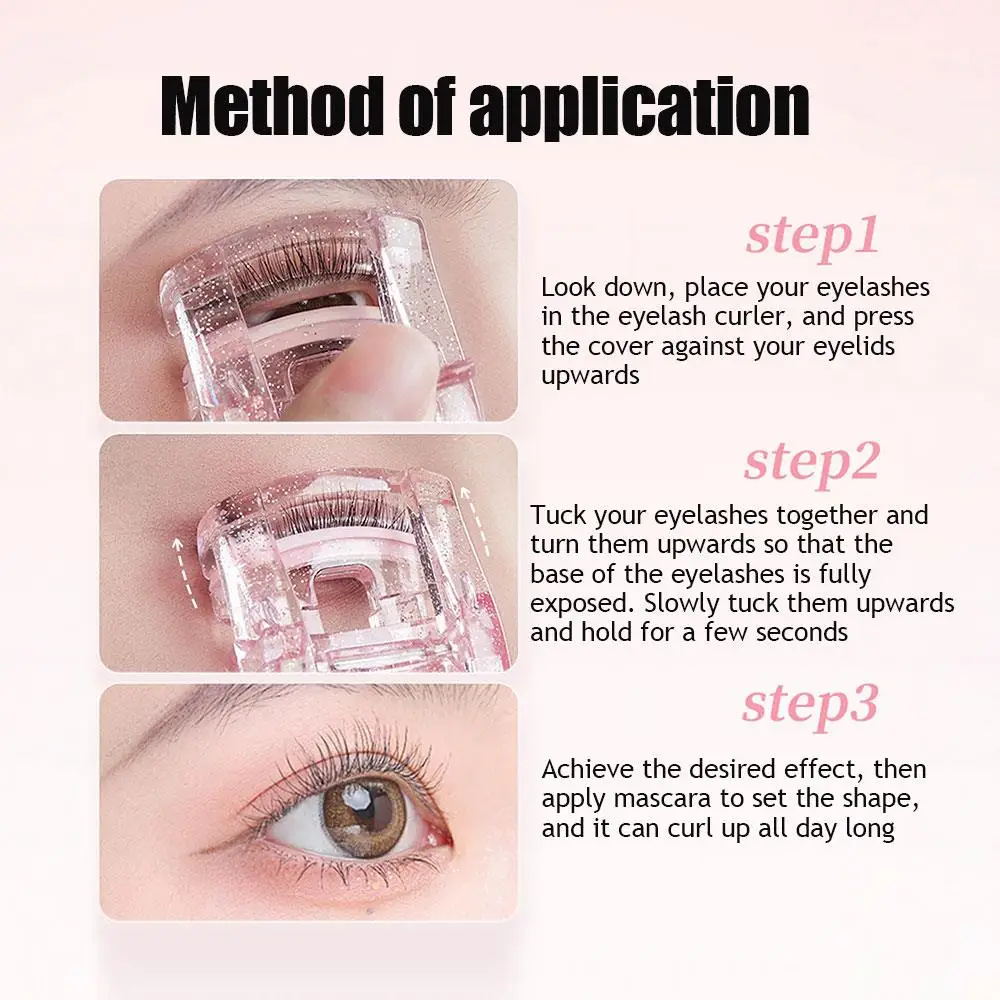 Method of application

step1

Look down, place your eyelashes in the eyelash curler, and press the cover against your eyelids upwards

step2

Tuck your eyelashes together and turn them upwards so that the base of the eyelashes is fully exposed. Slowly tuck them upwards and hold for a few seconds

step3

Achieve the desired effect, then apply mascara to set the shape, and it can curl up all day long