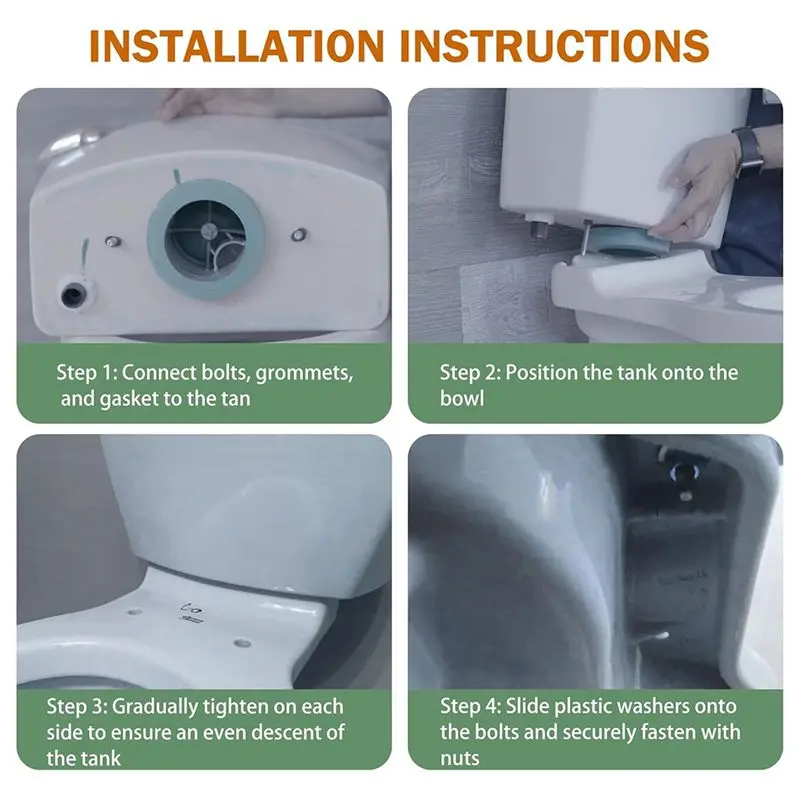 INSTALLATION INSTRUCTIONS

Step 1: Connect bolts, grommets, and gasket to the tan

Step 2: Position the tank onto the bowl

Step 3: Gradually tighten on each side to ensure an even descent of the tank

Step 4: Slide plastic washers onto the bolts and securely fasten with nuts