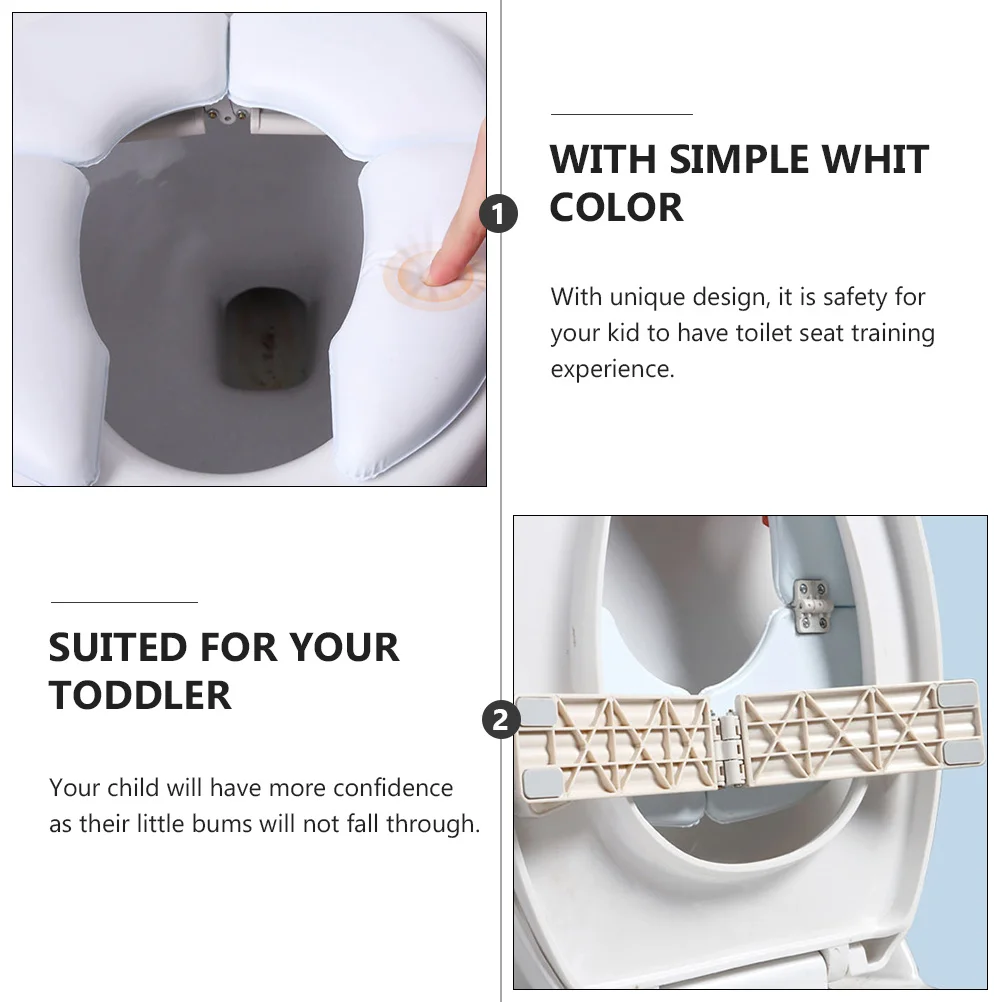 1

WITH SIMPLE WHIT COLOR

With unique design, it is safety for your kid to have toilet seat training experience.

SUITED FOR YOUR TODDLER

Your child will have more confidence as their little bums will not fall through.

2