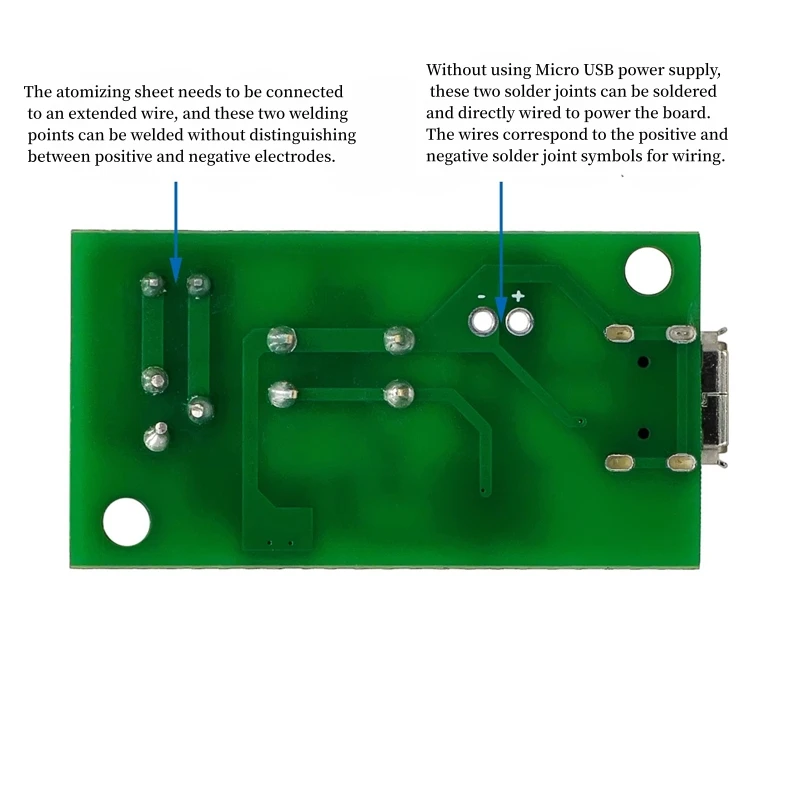 The atomizing sheet needs to be connected to an extended wire, and these two welding points can be welded without distinguishing between positive and negative electrodes.

Without using Micro USB power supply, these two solder joints can be soldered and directly wired to power the board. The wires correspond to the positive and negative solder joint symbols for wiring.

-
+