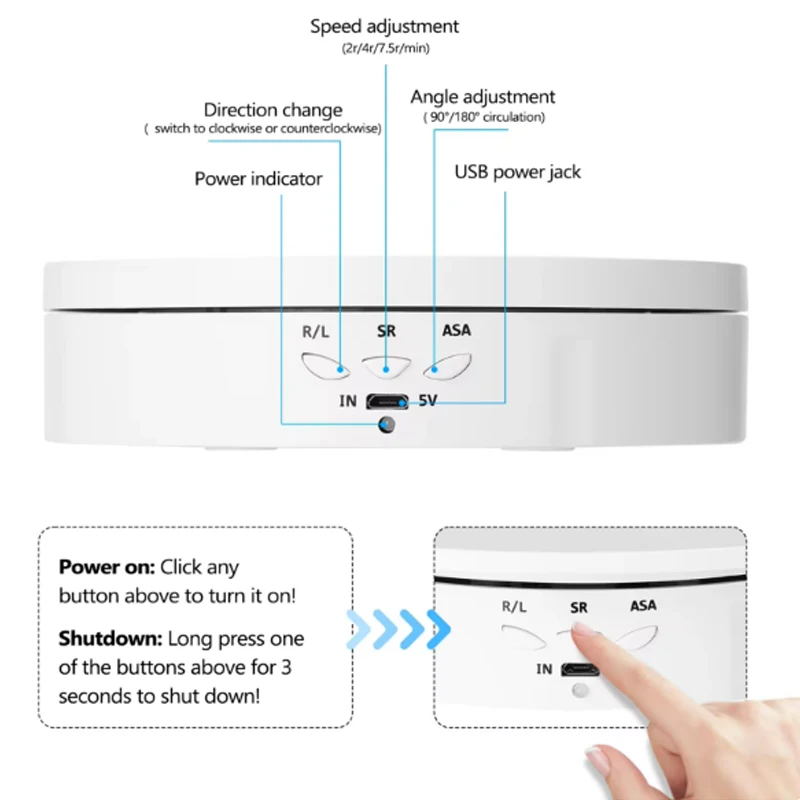 Speed adjustment
(2r/4r/7.5r/min)

Direction change
( switch to clockwise or counterclockwise)

Angle adjustment
( 90°/180° circulation)

Power indicator

USB power jack

R/L SR ASA

IN 5V

**Power on:** Click any button above to turn it on!

**Shutdown:** Long press one of the buttons above for 3 seconds to shut down!

R/L SR ASA

IN