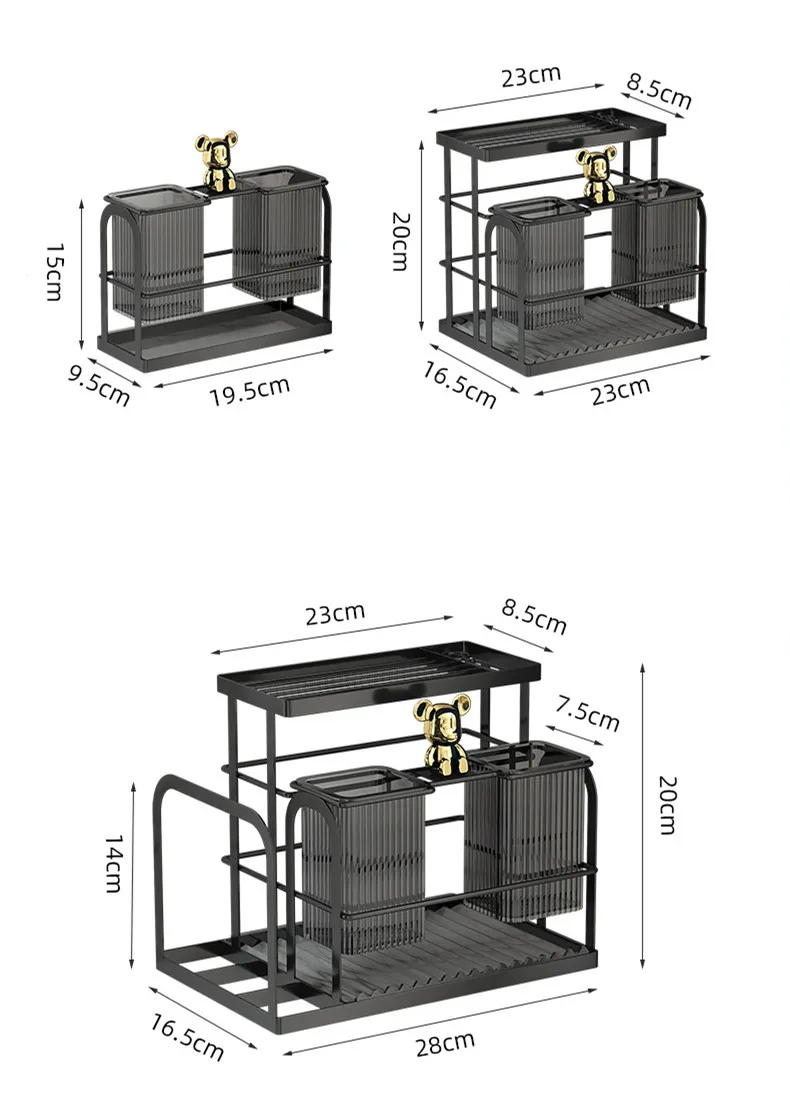 15cm
9.5cm
19.5cm

23cm
8.5cm
20cm
16.5cm
23cm

23cm
8.5cm
7.5cm
20cm
14cm
16.5cm
28cm