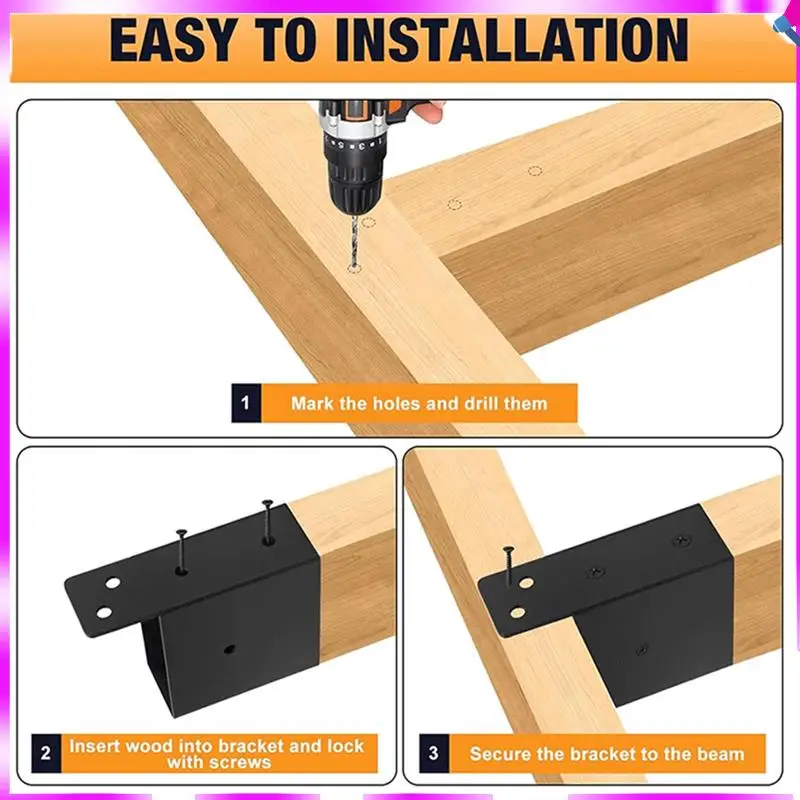 EASY TO INSTALLATION

1 Mark the holes and drill them

2 Insert wood into bracket and lock with screws

3 Secure the bracket to the beam