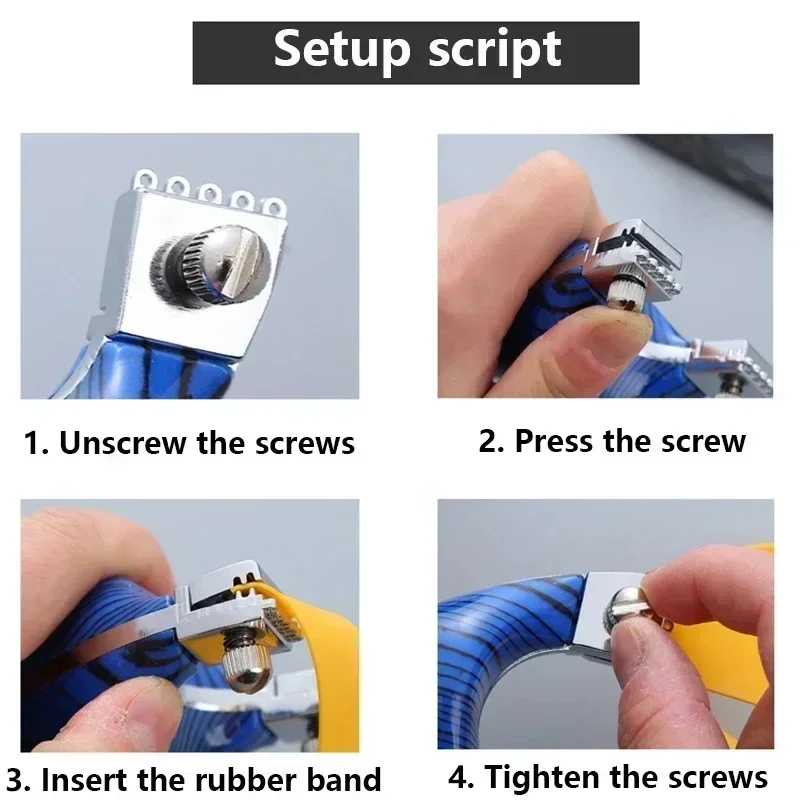 Setup script

1. Unscrew the screws

2. Press the screw

3. Insert the rubber band

4. Tighten the screws