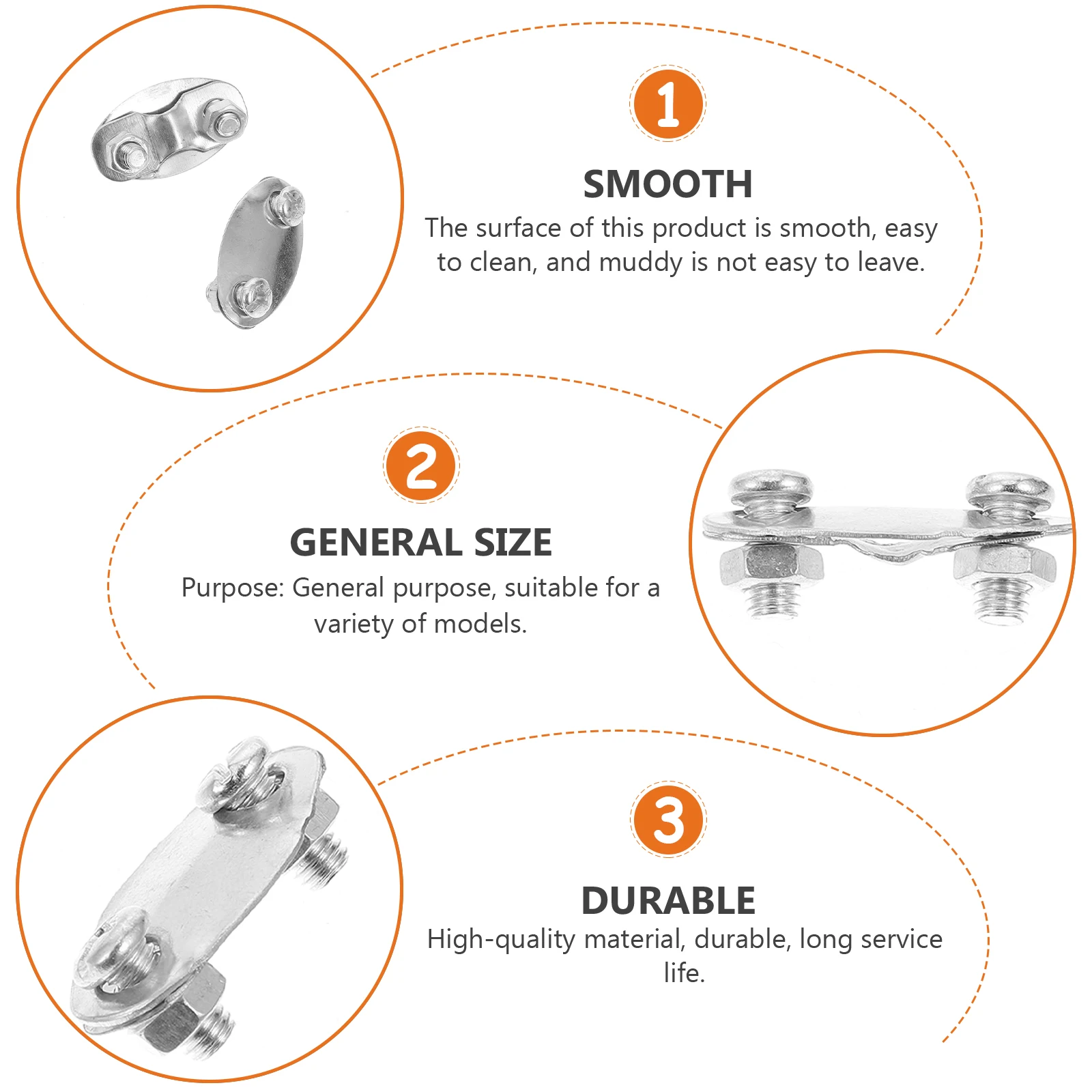 1
SMOOTH
The surface of this product is smooth, easy to clean, and muddy is not easy to leave.

2
GENERAL SIZE
Purpose: General purpose, suitable for a variety of models.

3
DURABLE
High-quality material, durable, long service life.